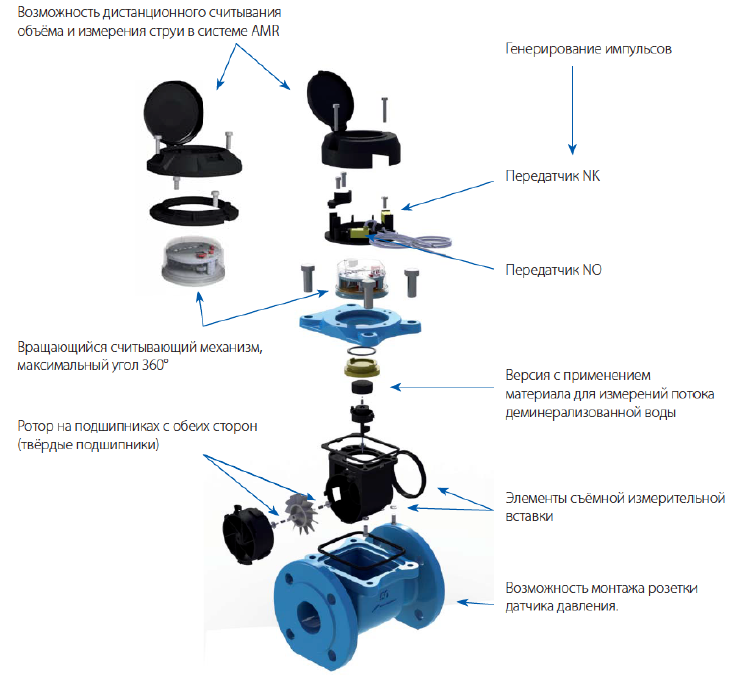 Возможность дистанционного считывания объёма и измерения струи в системе AMR

Генерирование импульсов

Передатчик NK

Передатчик NO

Вращающийся считывающий механизм, максимальный угол 360°

Версия с применением материала для измерений потока деминерализованной воды

Ротор на подшипниках с обеих сторон (твёрдые подшипники)

Элементы съёмной измерительной вставки

Возможность монтажа розетки датчика давления.