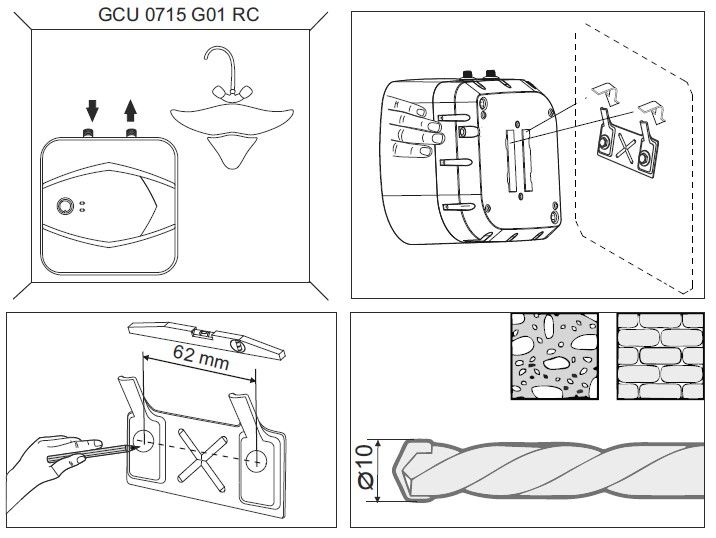 GCU 0715 G01 RC

62 mm

Ø10