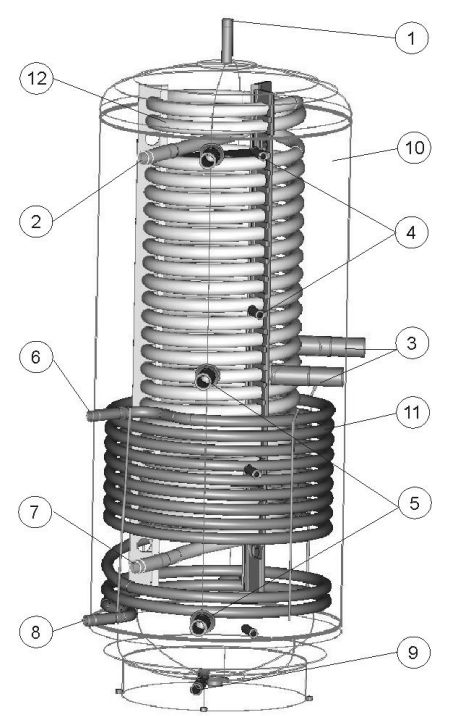 1
12
10
2
4
3
6
11
5
7
8
9