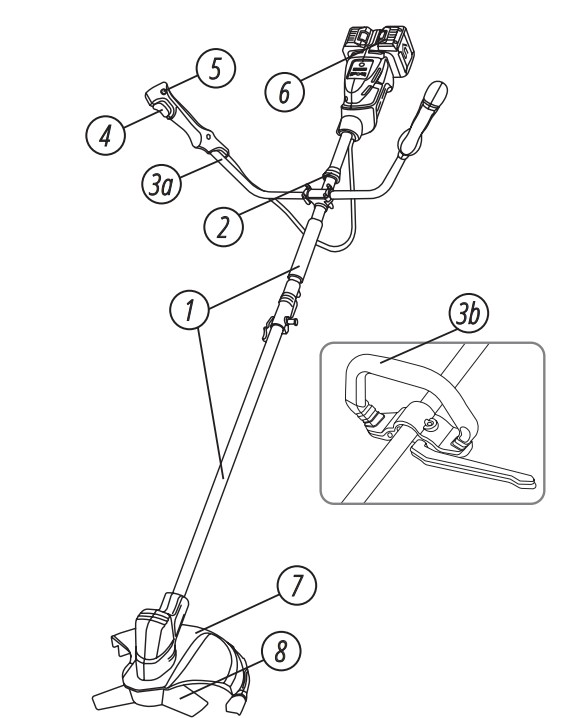 5
6
4
3a
2
1
3b
7
8