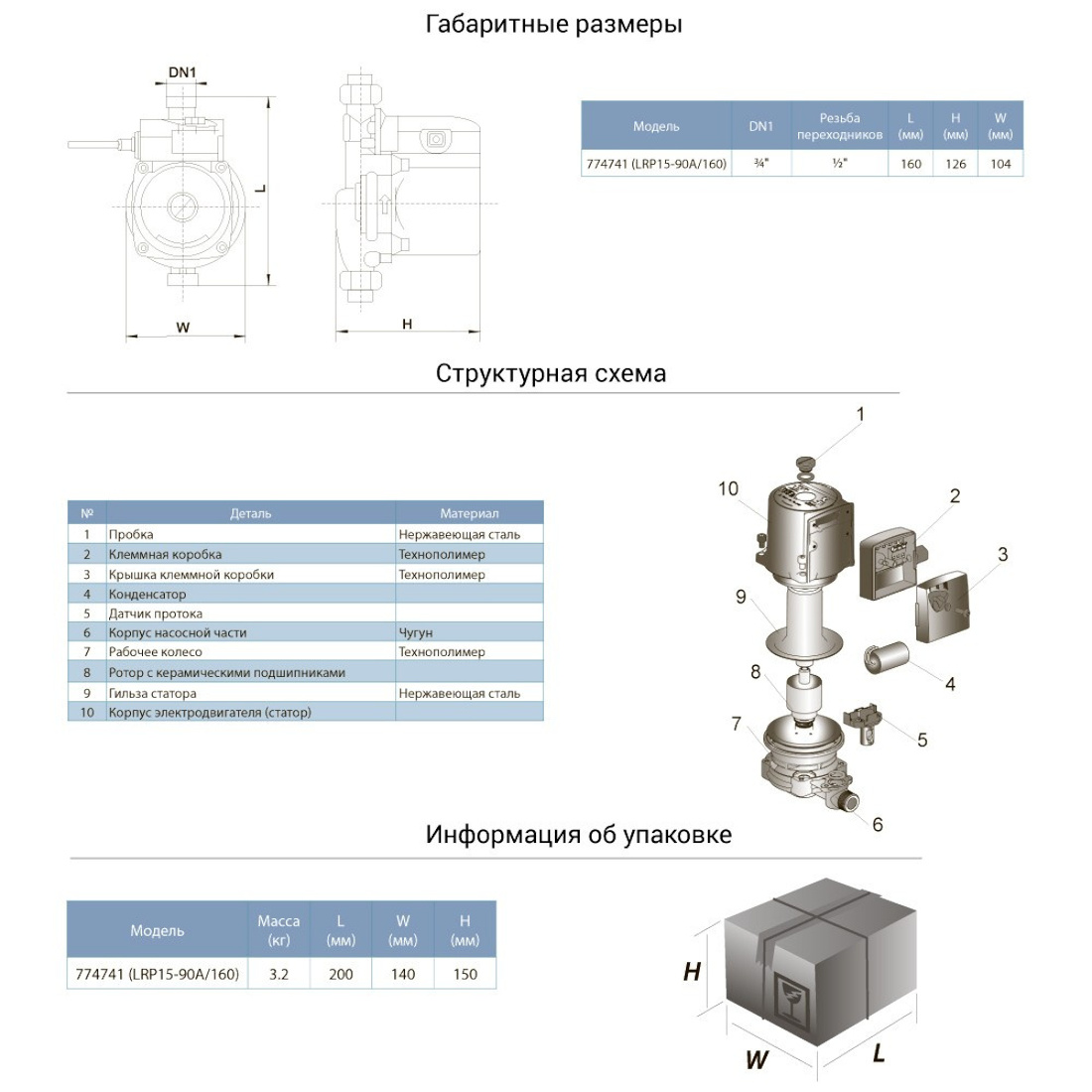 Габаритные размеры

DN1

L

W

H

| Модель | DN1 | Резьба переходников | L (мм) | H (мм) | W (мм) |
|---|---|---|---|---|---|
| 774741 (LRP15-90A/160) | ¾" | ½" | 160 | 126 | 104 |

Структурная схема

| № | Деталь | Материал |
|---|---|---|
| 1 | Пробка | Нержавеющая сталь |
| 2 | Клеммная коробка | Технополимер |
| 3 | Крышка клеммной коробки | Технополимер |
| 4 | Конденсатор | |
| 5 | Датчик протока | |
| 6 | Корпус насосной части | Чугун |
| 7 | Рабочее колесо | Технополимер |
| 8 | Ротор с керамическими подшипниками | |
| 9 | Гильза статора | Нержавеющая сталь |
| 10 | Корпус электродвигателя (статор) | |

1
10
2
3
9
4
8
5
7
6

Информация об упаковке

| Модель | Масса (кг) | L (мм) | W (мм) | H (мм) |
|---|---|---|---|---|
| 774741 (LRP15-90A/160) | 3.2 | 200 | 140 | 150 |

H
W
L