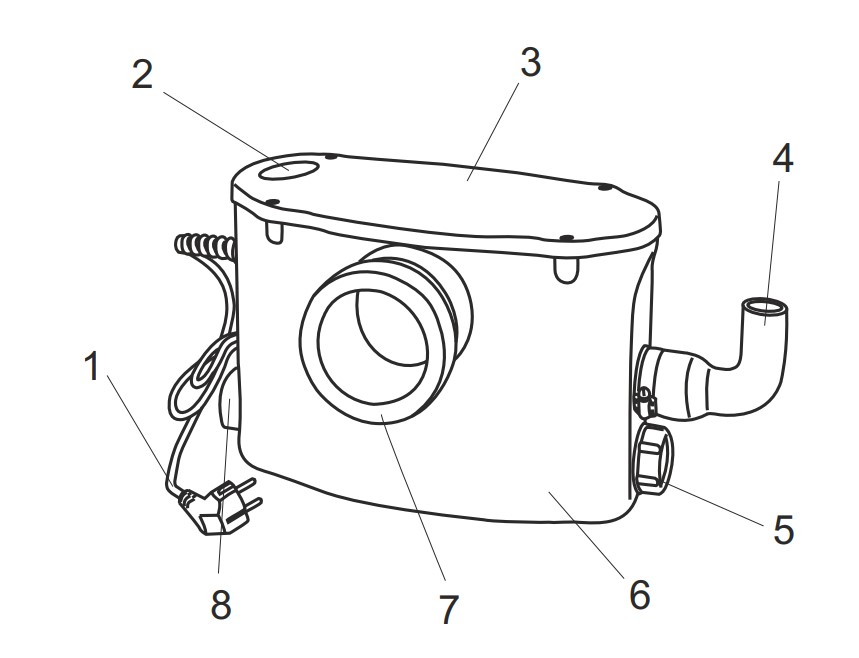 2
3
4
1
5
8
7
6