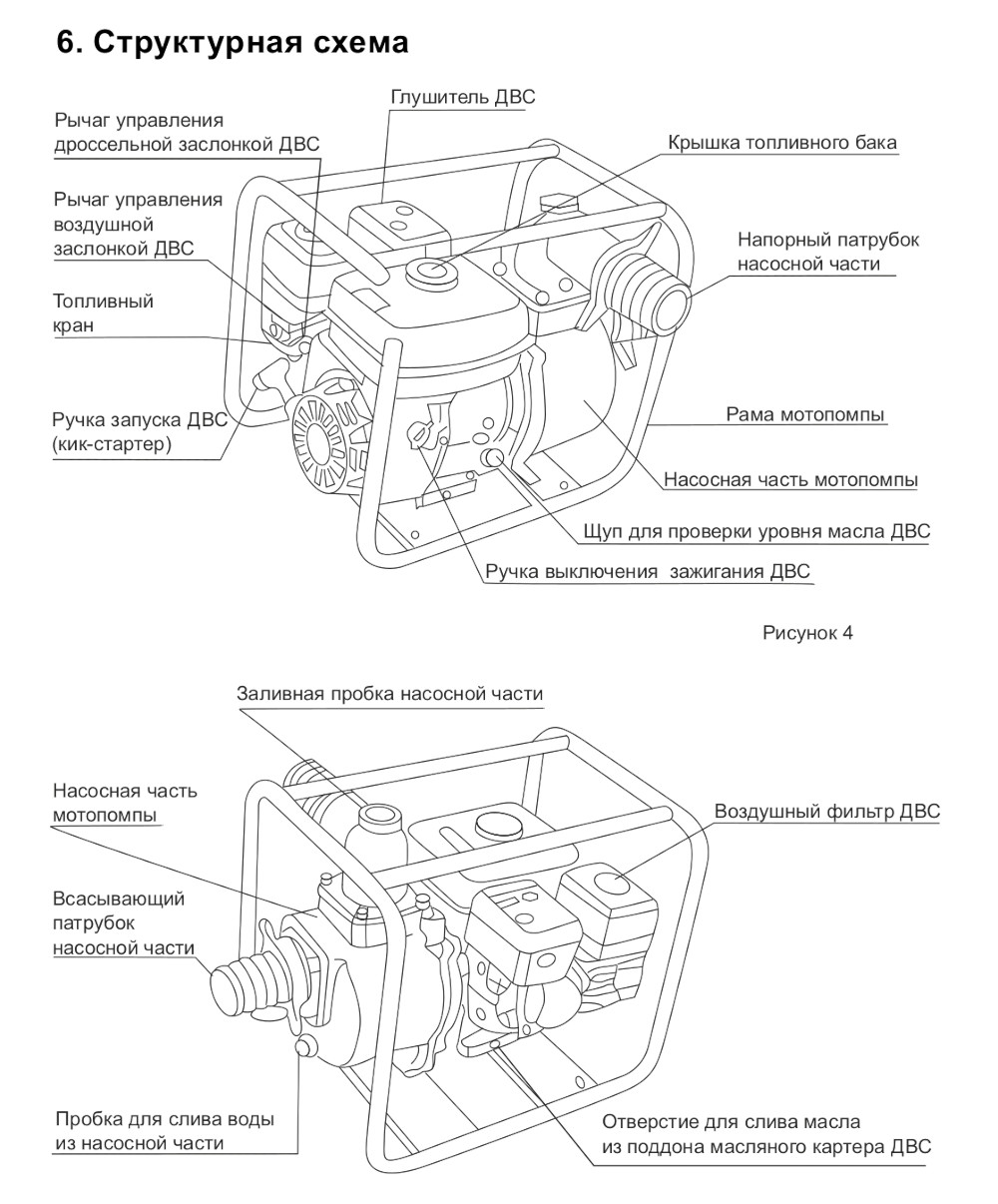 6. Структурная схема

Глушитель ДВС

Рычаг управления дроссельной заслонкой ДВС

Крышка топливного бака

Рычаг управления воздушной заслонкой ДВС

Напорный патрубок насосной части

Топливный кран

Ручка запуска ДВС (кик-стартер)

Рама мотопомпы

Насосная часть мотопомпы

Щуп для проверки уровня масла ДВС

Ручка выключения зажигания ДВС

Рисунок 4

Заливная пробка насосной части

Насосная часть мотопомпы

Воздушный фильтр ДВС

Всасывающий патрубок насосной части

Пробка для слива воды из насосной части

Отверстие для слива масла из поддона масляного картера ДВС