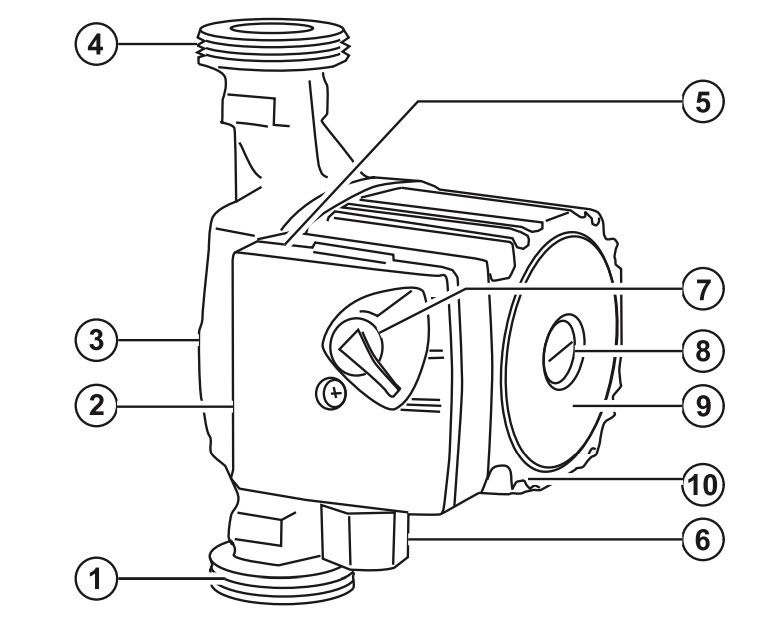 4
5
7
3
8
2
9
10
6
1