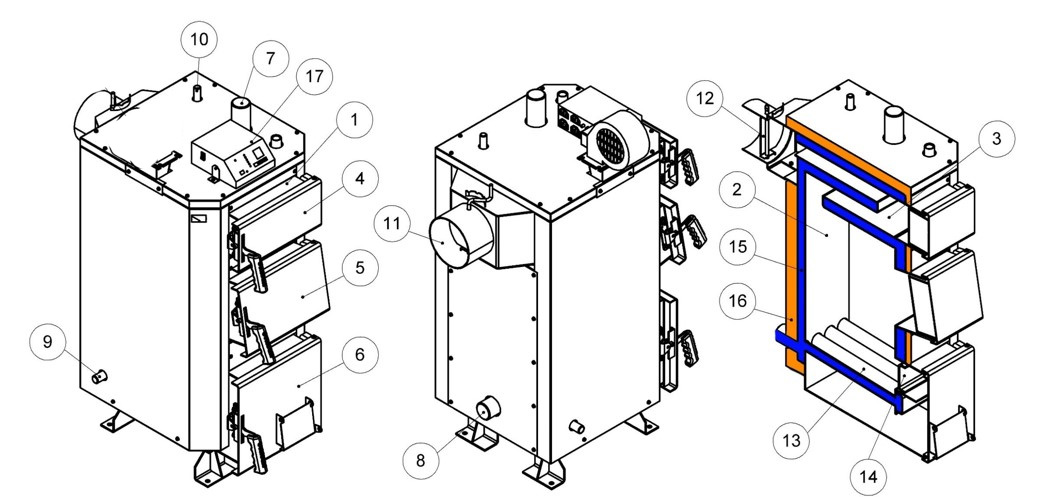 10
7
17
1
4
5
6
9
11
8
12
3
2
15
16
13
14