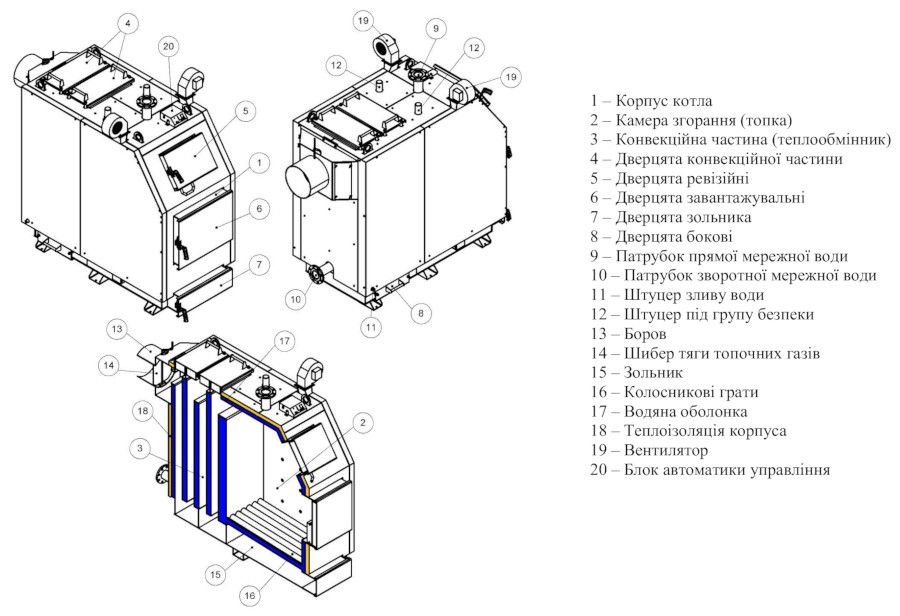 4
20
5
1
6
7
19
9
12
12
19
10
8
11
13
14
17
18
3
2
15
16

1 – Корпус котла
2 – Камера згорання (топка)
3 – Конвекційна частина (теплообмінник)
4 – Дверцята конвекційної частини
5 – Дверцята ревізійні
6 – Дверцята завантажувальні
7 – Дверцята зольника
8 – Дверцята бокові
9 – Патрубок прямої мережної води
10 – Патрубок зворотної мережної води
11 – Штуцер зливу води
12 – Штуцер під групу безпеки
13 – Боров
14 – Шибер тяги топочних газів
15 – Зольник
16 – Колосникові грати
17 – Водяна оболонка
18 – Теплоізоляція корпуса
19 – Вентилятор
20 – Блок автоматики управління