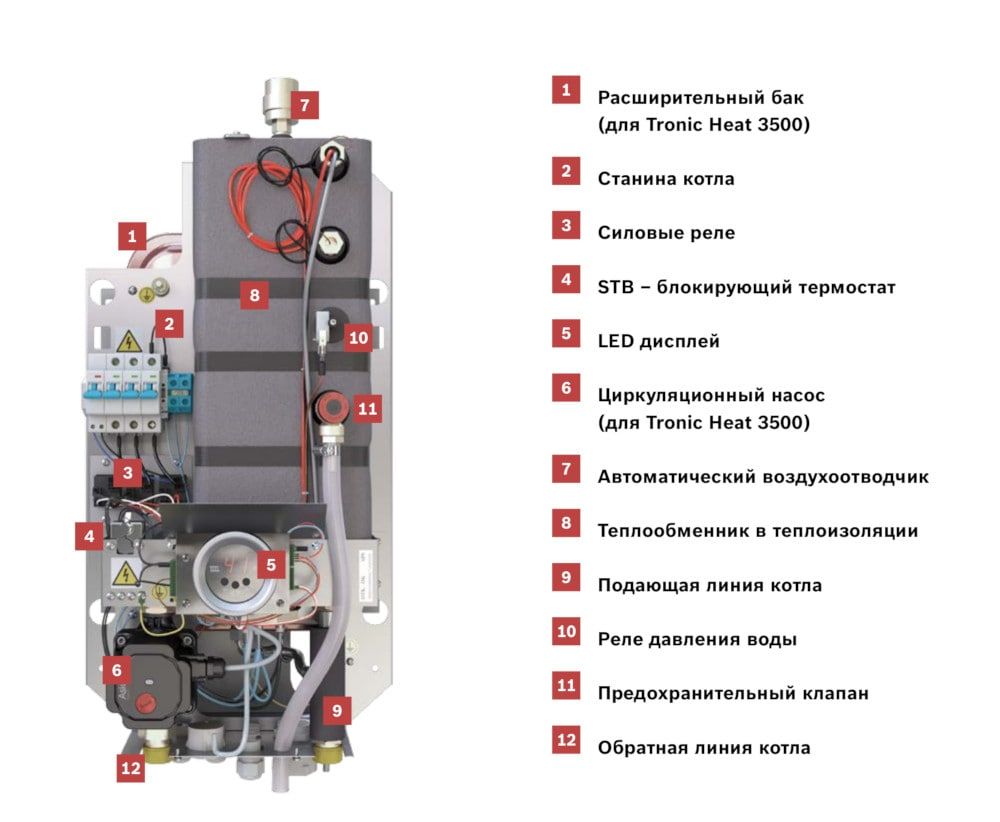 7
1
8
2
10
11
3
4
5
6
9
12

1 Расширительный бак (для Tronic Heat 3500)
2 Станина котла
3 Силовые реле
4 STB – блокирующий термостат
5 LED дисплей
6 Циркуляционный насос (для Tronic Heat 3500)
7 Автоматический воздухоотводчик
8 Теплообменник в теплоизоляции
9 Подающая линия котла
10 Реле давления воды
11 Предохранительный клапан
12 Обратная линия котла