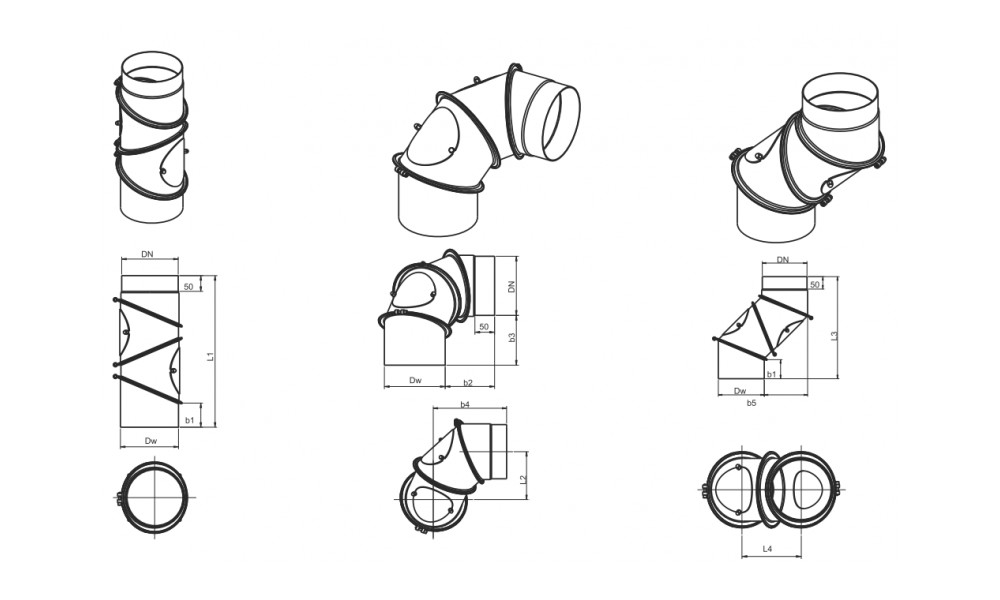 DN
50
L1
b1
Dw
DN
50
b3
Dw
b2
b4
L2
DN
50
L3
b1
Dw
b5
L4