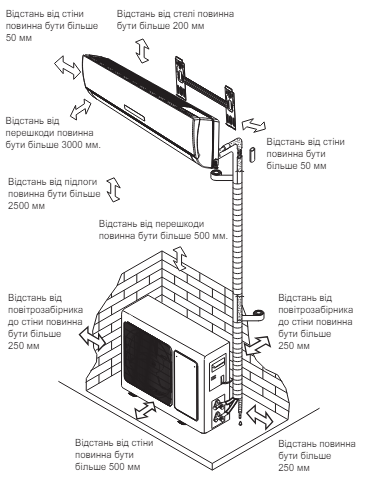 Відстань від стіни повинна бути більше 50 мм

Відстань від стелі повинна бути більше 200 мм

Відстань від перешкоди повинна бути більше 3000 мм.

Відстань від стіни повинна бути більше 50 мм

Відстань від підлоги повинна бути більше 2500 мм

Відстань від перешкоди повинна бути більше 500 мм.

Відстань від повітрозабірника до стіни повинна бути більше 250 мм

Відстань від повітрозабірника до стіни повинна бути більше 250 мм

Відстань від стіни повинна бути більше 500 мм

Відстань повинна бути більше 250 мм