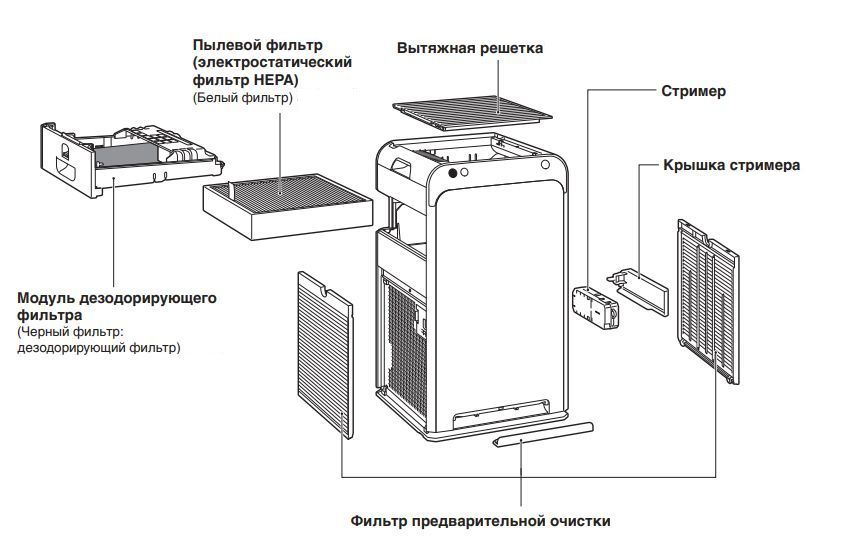 Пылевой фильтр (электростатический фильтр HEPA)
(Белый фильтр)

Вытяжная решетка

Стример

Крышка стримера

Модуль дезодорирующего фильтра
(Черный фильтр: дезодорирующий фильтр)

Фильтр предварительной очистки