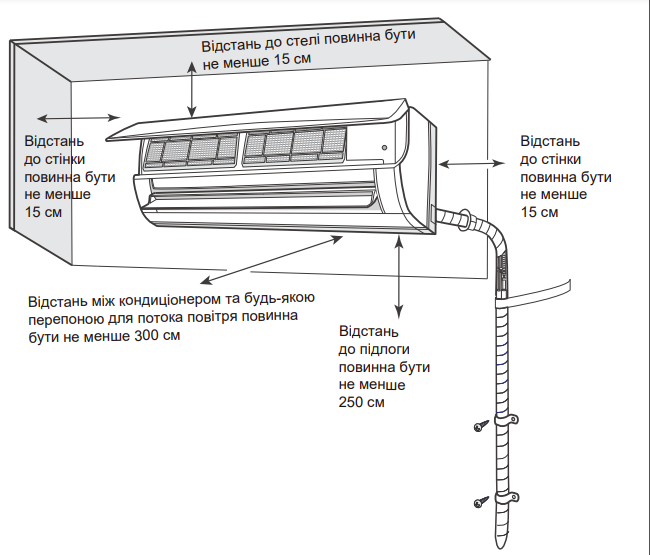 Відстань до стелі повинна бути не менше 15 см

Відстань до стінки повинна бути не менше 15 см

Відстань до стінки повинна бути не менше 15 см

Відстань між кондиціонером та будь-якою перепоною для потока повітря повинна бути не менше 300 см

Відстань до підлоги повинна бути не менше 250 см