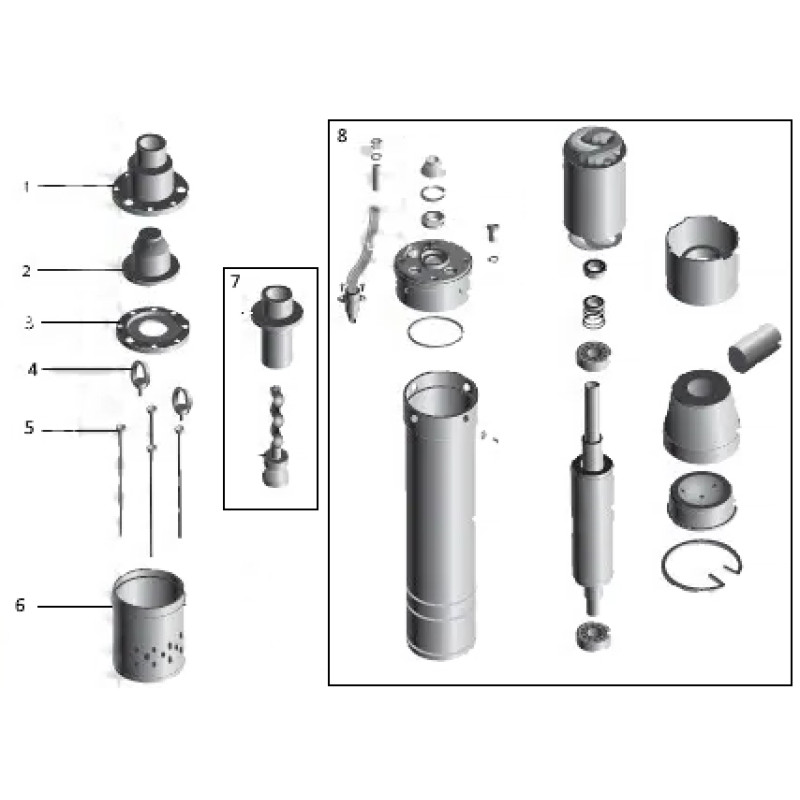 1
2
3
4
5
6
7
8