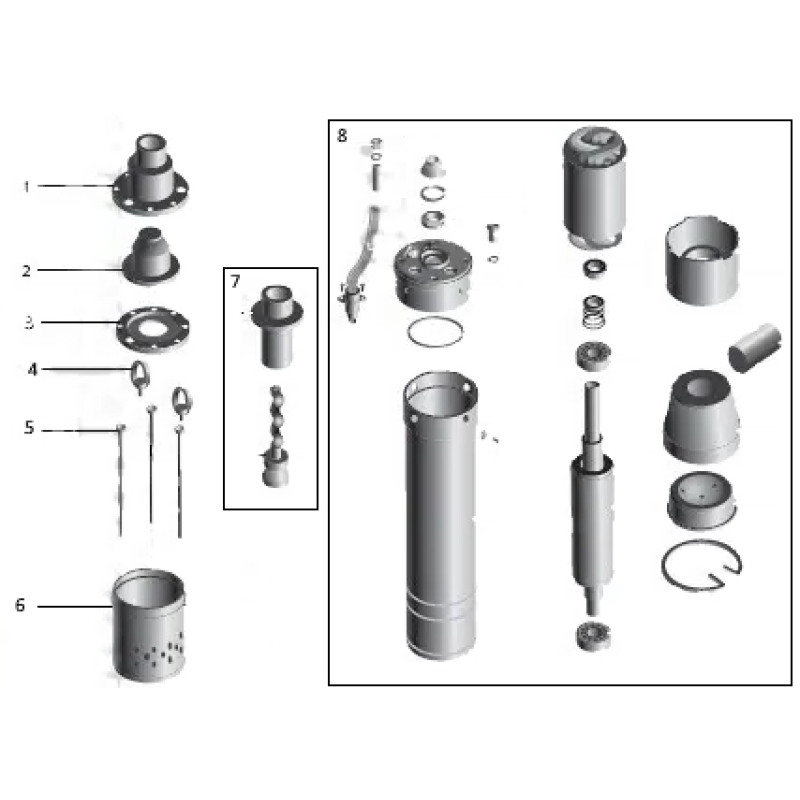 1
2
3
4
5
6
7
8