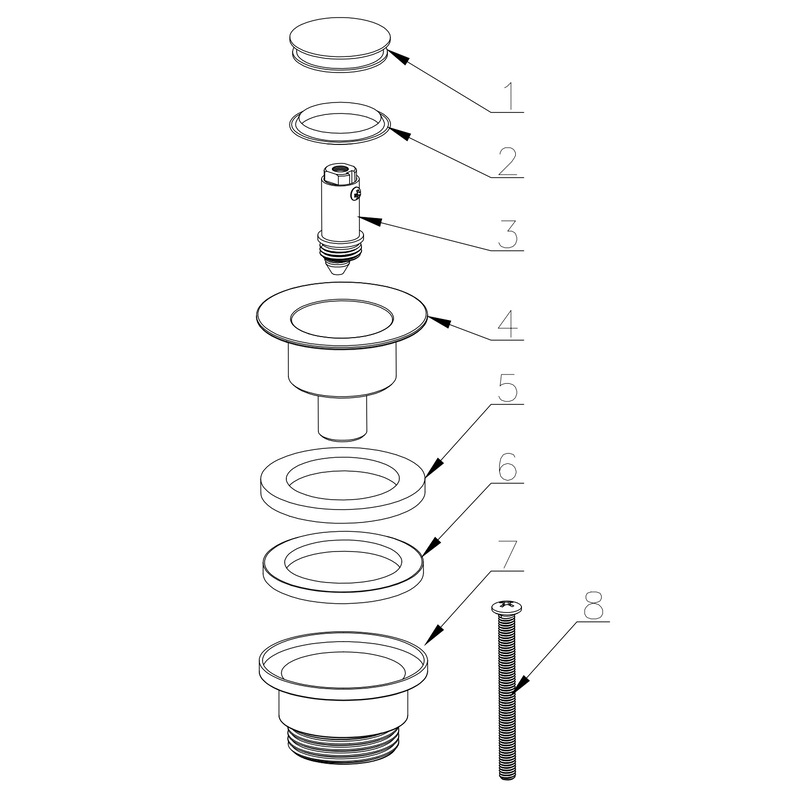 1
2
3
4
5
6
7
8