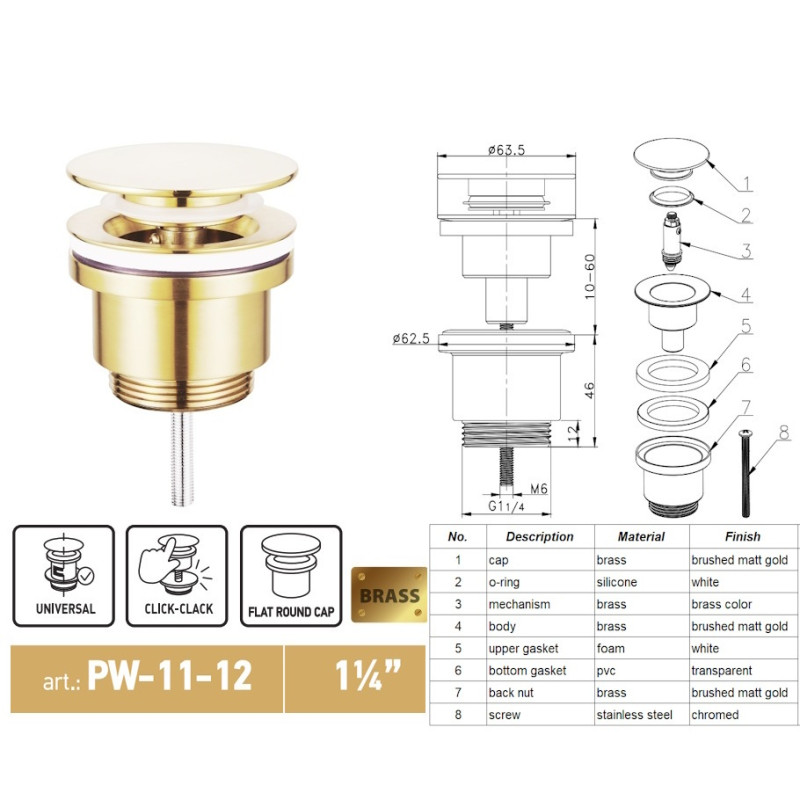 ø63.5

10-60

ø62.5

46

12

M6

G1 1/4

1
2
3
4
5
6
7
8

UNIVERSAL

CLICK-CLACK

FLAT ROUND CAP

BRASS

art.: PW-11-12

1¼"

| No. | Description | Material | Finish |
|---|---|---|---|
| 1 | cap | brass | brushed matt gold |
| 2 | o-ring | silicone | white |
| 3 | mechanism | brass | brass color |
| 4 | body | brass | brushed matt gold |
| 5 | upper gasket | foam | white |
| 6 | bottom gasket | pvc | transparent |
| 7 | back nut | brass | brushed matt gold |
| 8 | screw | stainless steel | chromed |