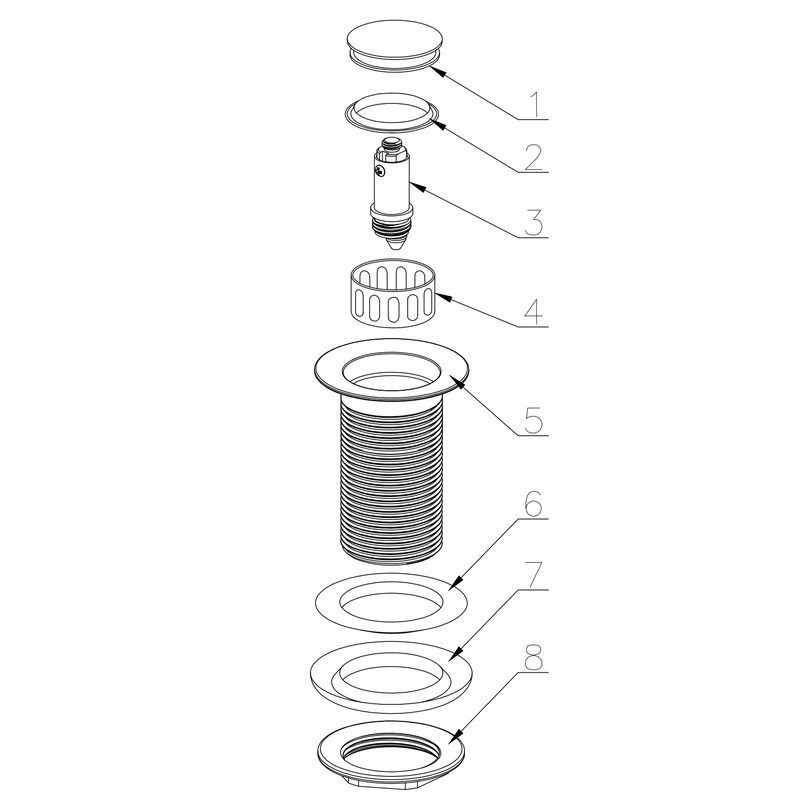 1
2
3
4
5
6
7
8