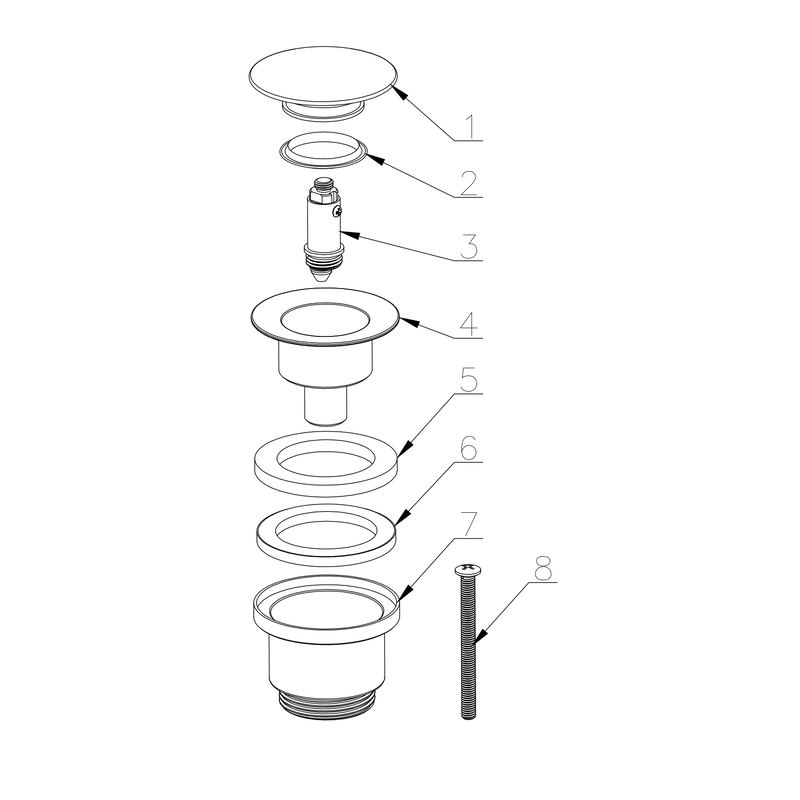 1
2
3
4
5
6
7
8