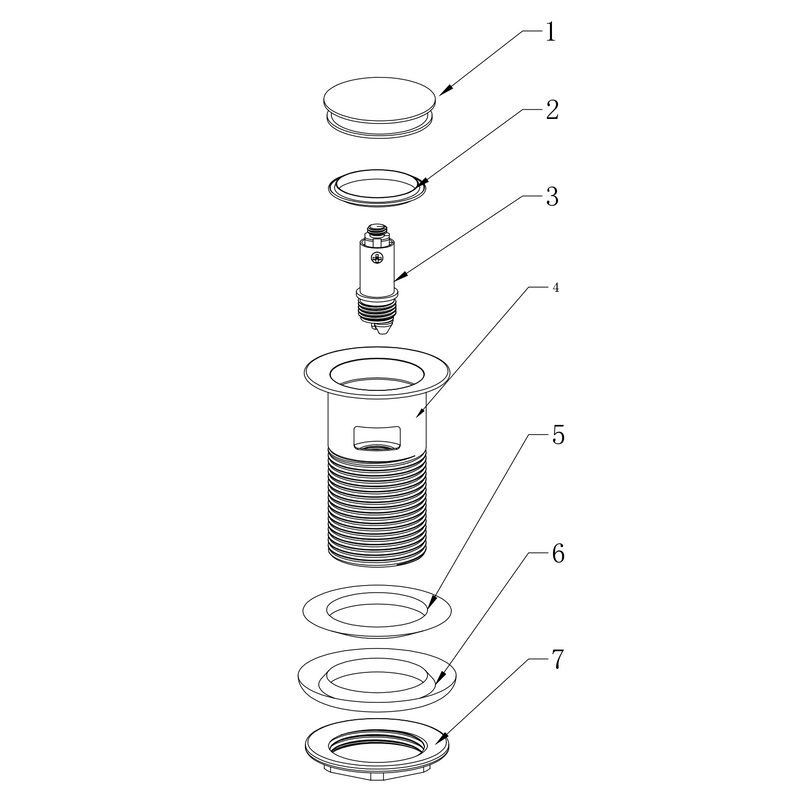 1
2
3
4
5
6
7