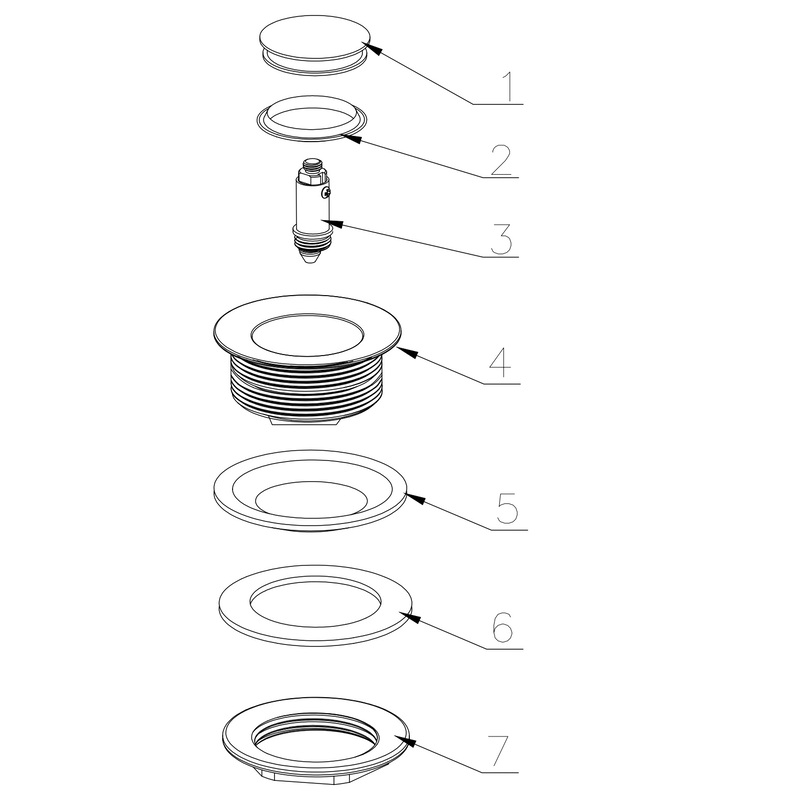 1
2
3
4
5
6
7