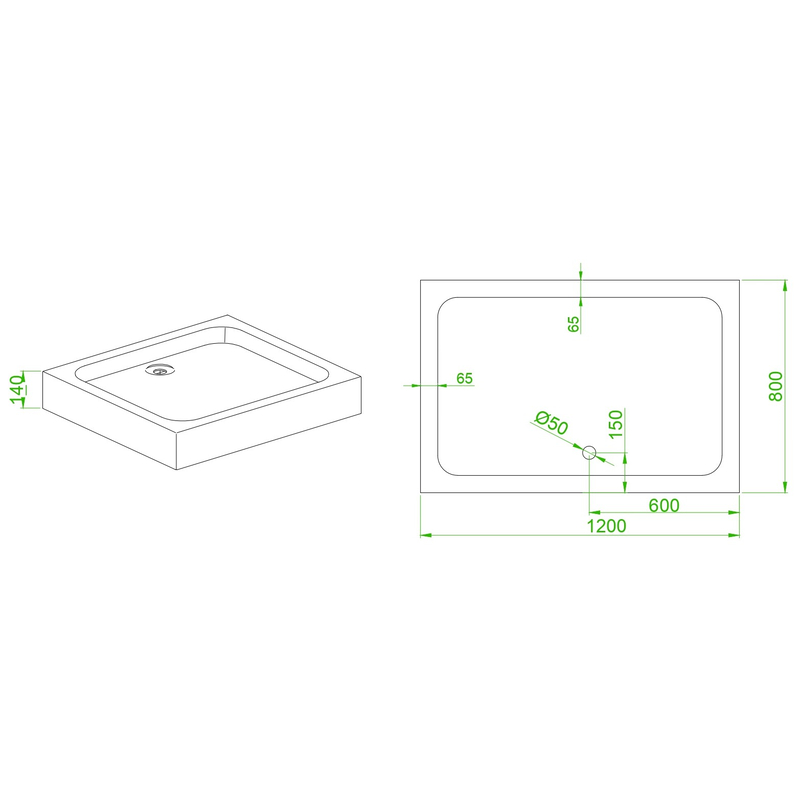 140
65
65
Ø50
150
800
600
1200