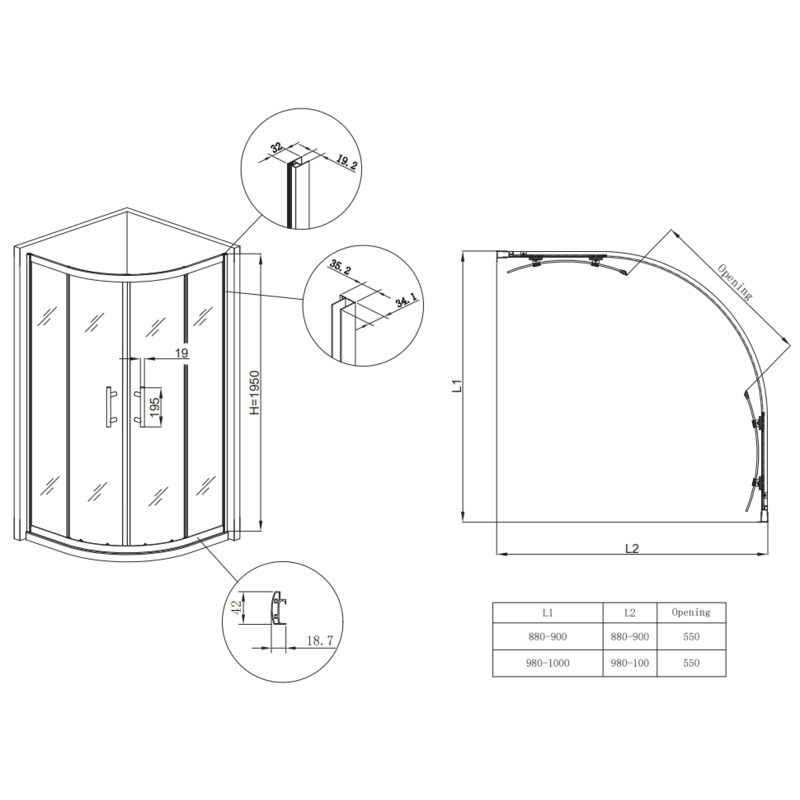 32
19.2
35.2
34.1
19
195
H=1950
42
18.7
Opening
L1
L2

| L1 | L2 | Opening |
|---|---|---|
| 880-900 | 880-900 | 550 |
| 980-1000 | 980-100 | 550 |