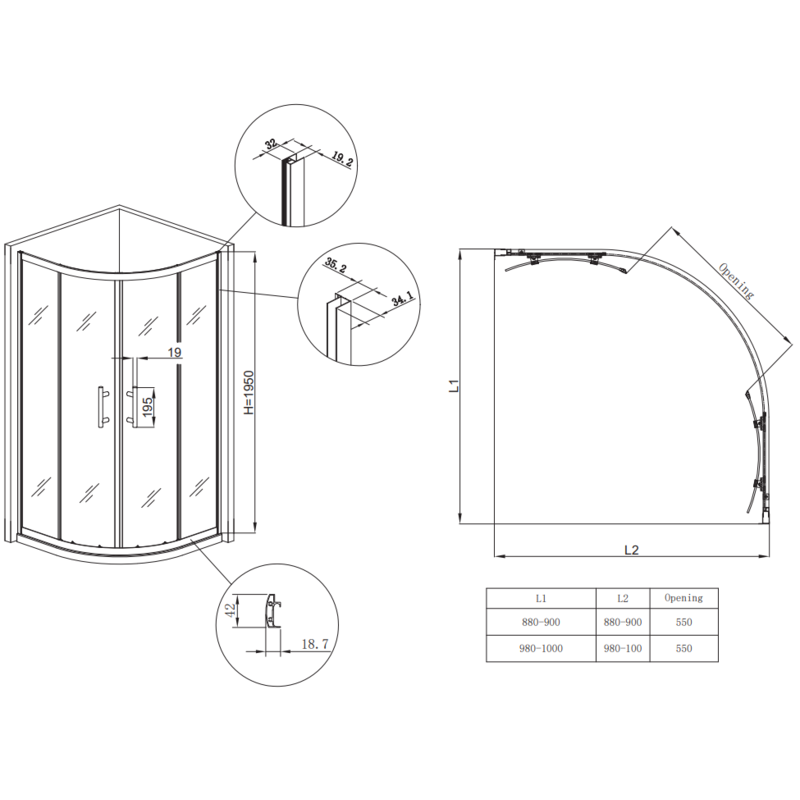 32
19.2
35.2
34.1
19
195
H=1950
42
18.7
Opening
L1
L2

| L1 | L2 | Opening |
|---|---|---|
| 880-900 | 880-900 | 550 |
| 980-1000 | 980-100 | 550 |