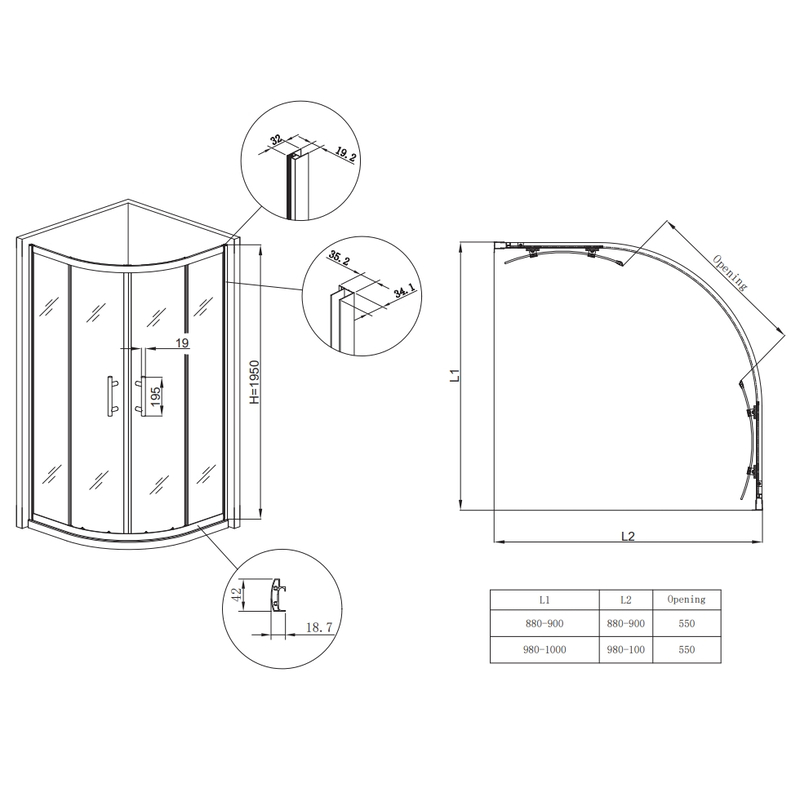 32
19.2
35.2
34.1
19
195
H=1950
42
18.7
Opening
L1
L2

| L1 | L2 | Opening |
|---|---|---|
| 880-900 | 880-900 | 550 |
| 980-1000 | 980-100 | 550 |