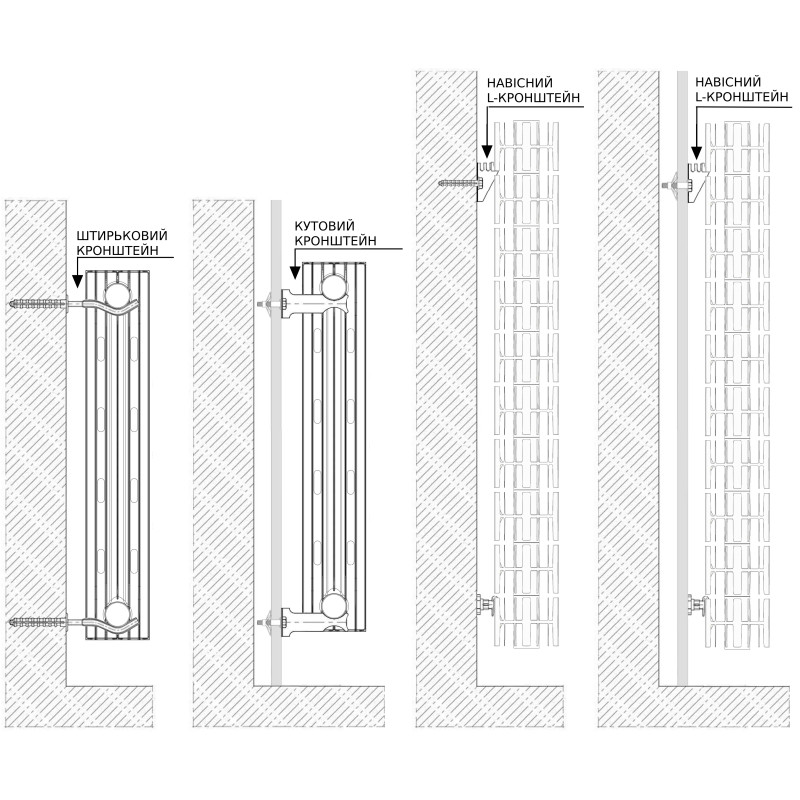 ШТИРЬКОВИЙ КРОНШТЕЙН

КУТОВИЙ КРОНШТЕЙН

НАВІСНИЙ L-КРОНШТЕЙН

НАВІСНИЙ L-КРОНШТЕЙН