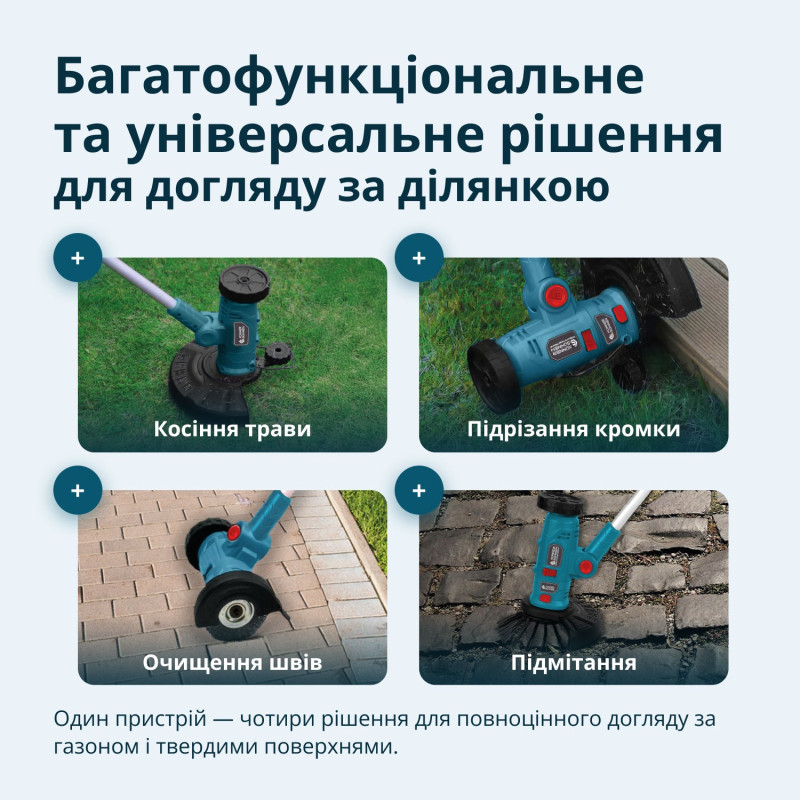 Багатофункціональне та універсальне рішення для догляду за ділянкою

+

Косіння трави

+

Підрізання кромки

+

Очищення швів

+

Підмітання

Один пристрій — чотири рішення для повноцінного догляду за газоном і твердими поверхнями.