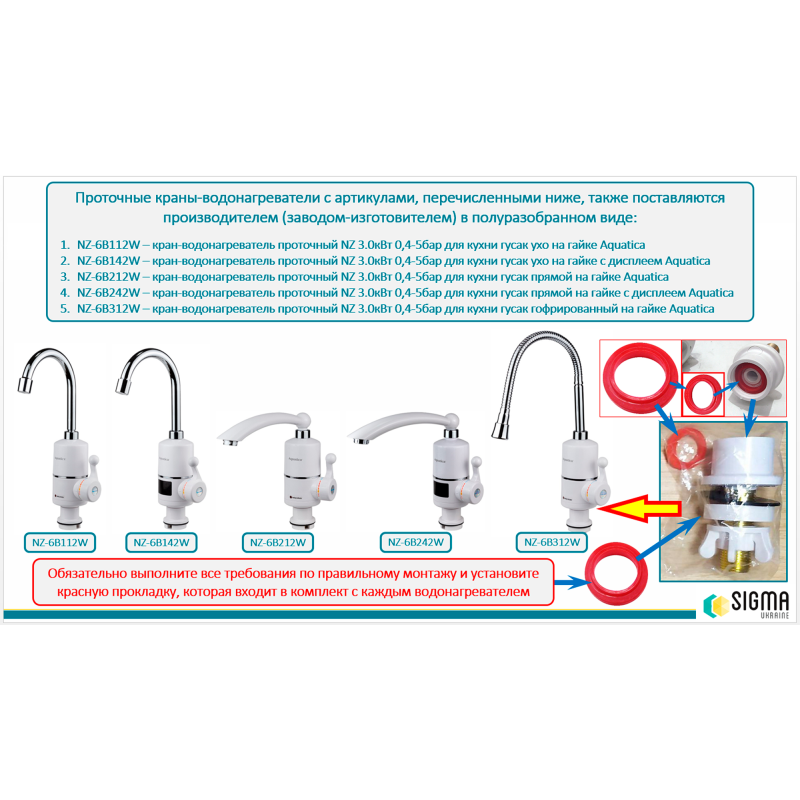 Проточные краны-водонагреватели с артикулами, перечисленными ниже, также поставляются производителем (заводом-изготовителем) в полуразобранном виде:

1. NZ-6B112W – кран-водонагреватель проточный NZ 3.0кВт 0,4-5бар для кухни гусак ухо на гайке Aquatica
2. NZ-6B142W – кран-водонагреватель проточный NZ 3.0кВт 0,4-5бар для кухни гусак ухо на гайке с дисплеем Aquatica
3. NZ-6B212W – кран-водонагреватель проточный NZ 3.0кВт 0,4-5бар для кухни гусак прямой на гайке Aquatica
4. NZ-6B242W – кран-водонагреватель проточный NZ 3.0кВт 0,4-5бар для кухни гусак прямой на гайке с дисплеем Aquatica
5. NZ-6B312W – кран-водонагреватель проточный NZ 3.0кВт 0,4-5бар для кухни гусак гофрированный на гайке Aquatica

NZ-6B112W
NZ-6B142W
NZ-6B212W
NZ-6B242W
NZ-6B312W

Обязательно выполните все требования по правильному монтажу и установите красную прокладку, которая входит в комплект с каждым водонагревателем

SIGMA
UKRAINE