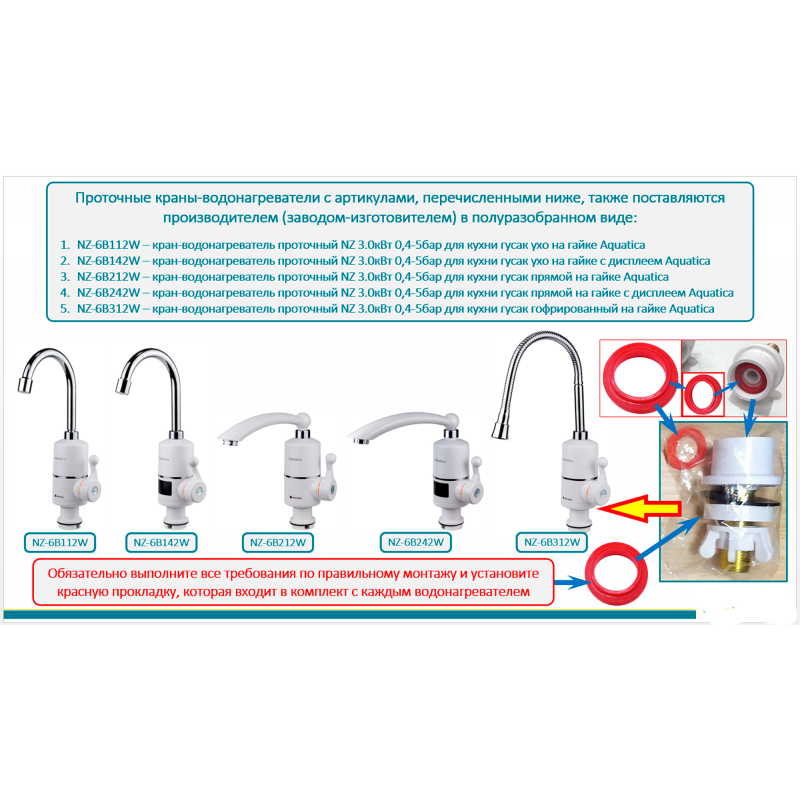 Проточные краны-водонагреватели с артикулами, перечисленными ниже, также поставляются производителем (заводом-изготовителем) в полуразобранном виде:

1. NZ-6B112W – кран-водонагреватель проточный NZ 3.0кВт 0,4-5бар для кухни гусак ухо на гайке Aquatica
2. NZ-6B142W – кран-водонагреватель проточный NZ 3.0кВт 0,4-5бар для кухни гусак ухо на гайке с дисплеем Aquatica
3. NZ-6B212W – кран-водонагреватель проточный NZ 3.0кВт 0,4-5бар для кухни гусак прямой на гайке Aquatica
4. NZ-6B242W – кран-водонагреватель проточный NZ 3.0кВт 0,4-5бар для кухни гусак прямой на гайке с дисплеем Aquatica
5. NZ-6B312W – кран-водонагреватель проточный NZ 3.0кВт 0,4-5бар для кухни гусак гофрированный на гайке Aquatica

NZ-6B112W
NZ-6B142W
NZ-6B212W
NZ-6B242W
NZ-6B312W

Обязательно выполните все требования по правильному монтажу и установите красную прокладку, которая входит в комплект с каждым водонагревателем