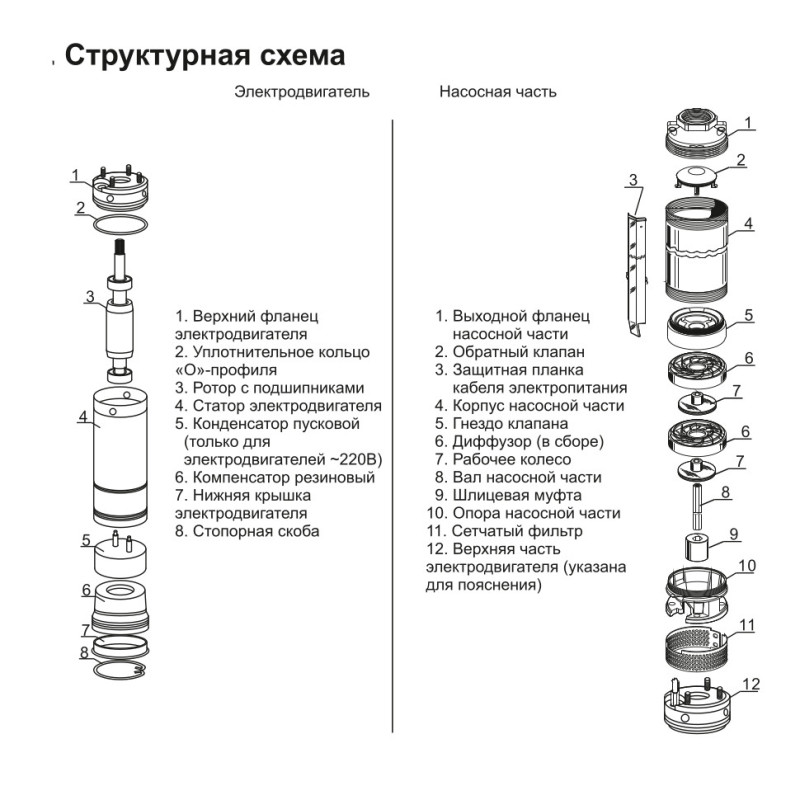 Структурная схема

Электродвигатель

1
2
3
4
5
6
7
8

1. Верхний фланец электродвигателя
2. Уплотнительное кольцо «О»-профиля
3. Ротор с подшипниками
4. Статор электродвигателя
5. Конденсатор пусковой (только для электродвигателей ~220В)
6. Компенсатор резиновый
7. Нижняя крышка электродвигателя
8. Стопорная скоба

Насосная часть

1. Выходной фланец насосной части
2. Обратный клапан
3. Защитная планка кабеля электропитания
4. Корпус насосной части
5. Гнездо клапана
6. Диффузор (в сборе)
7. Рабочее колесо
8. Вал насосной части
9. Шлицевая муфта
10. Опора насосной части
11. Сетчатый фильтр
12. Верхняя часть электродвигателя (указана для пояснения)

1
2
3
4
5
6
7
6
7
8
9
10
11
12