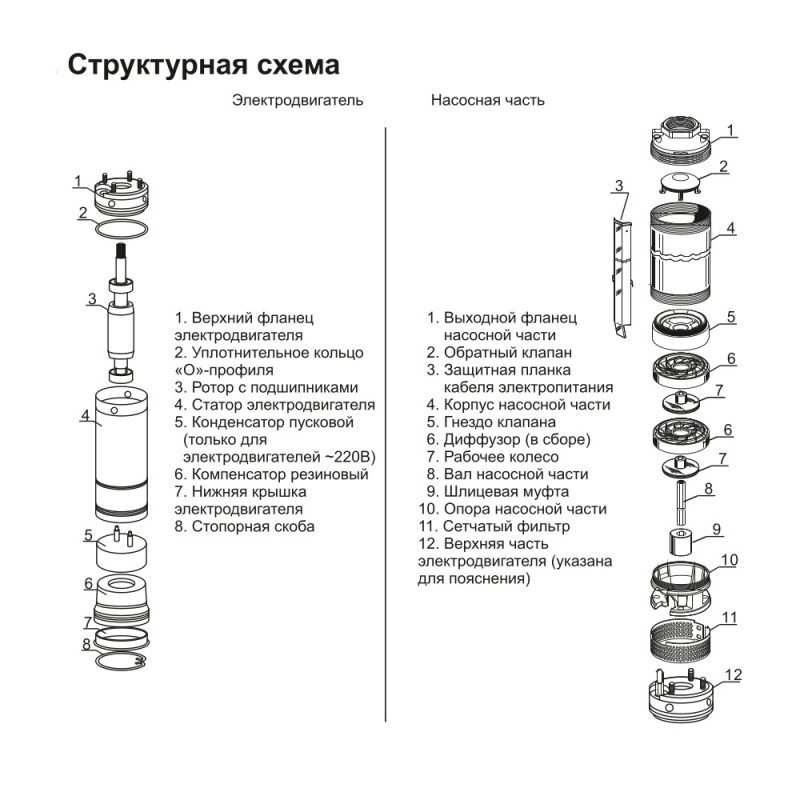 Структурная схема

Электродвигатель

1
2
3
4
5
6
7
8

1. Верхний фланец электродвигателя
2. Уплотнительное кольцо «О»-профиля
3. Ротор с подшипниками
4. Статор электродвигателя
5. Конденсатор пусковой (только для электродвигателей ~220В)
6. Компенсатор резиновый
7. Нижняя крышка электродвигателя
8. Стопорная скоба

Насосная часть

1. Выходной фланец насосной части
2. Обратный клапан
3. Защитная планка кабеля электропитания
4. Корпус насосной части
5. Гнездо клапана
6. Диффузор (в сборе)
7. Рабочее колесо
8. Вал насосной части
9. Шлицевая муфта
10. Опора насосной части
11. Сетчатый фильтр
12. Верхняя часть электродвигателя (указана для пояснения)

1
2
3
4
5
6
7
6
7
8
9
10
11
12