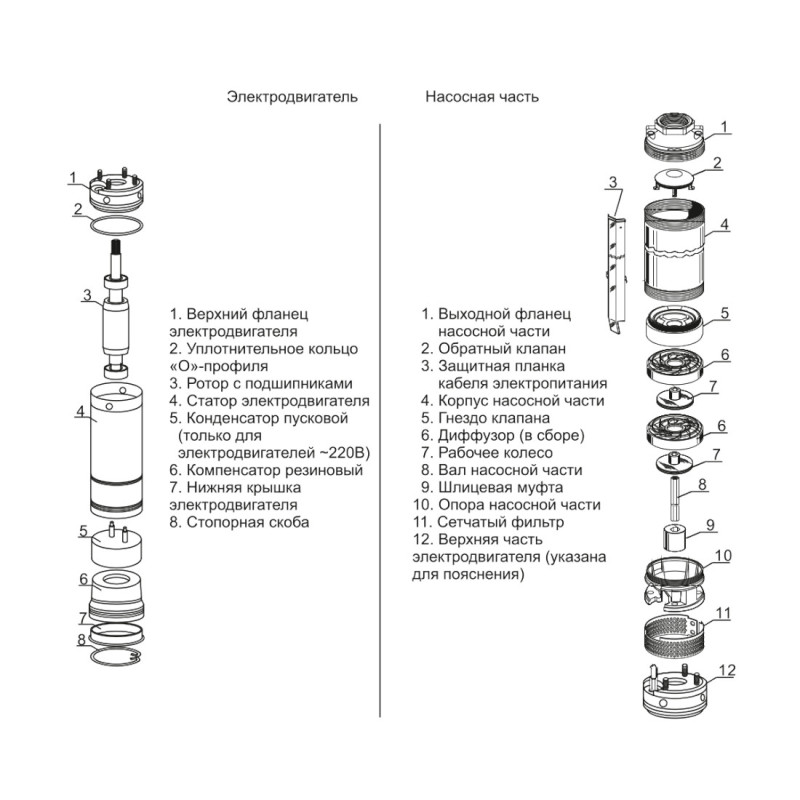 Электродвигатель

1
2
3
4
5
6
7
8

1. Верхний фланец электродвигателя
2. Уплотнительное кольцо «О»-профиля
3. Ротор с подшипниками
4. Статор электродвигателя
5. Конденсатор пусковой (только для электродвигателей ~220В)
6. Компенсатор резиновый
7. Нижняя крышка электродвигателя
8. Стопорная скоба

Насосная часть

1. Выходной фланец насосной части
2. Обратный клапан
3. Защитная планка кабеля электропитания
4. Корпус насосной части
5. Гнездо клапана
6. Диффузор (в сборе)
7. Рабочее колесо
8. Вал насосной части
9. Шлицевая муфта
10. Опора насосной части
11. Сетчатый фильтр
12. Верхняя часть электродвигателя (указана для пояснения)

1
2
3
4
5
6
7
6
7
8
9
10
11
12