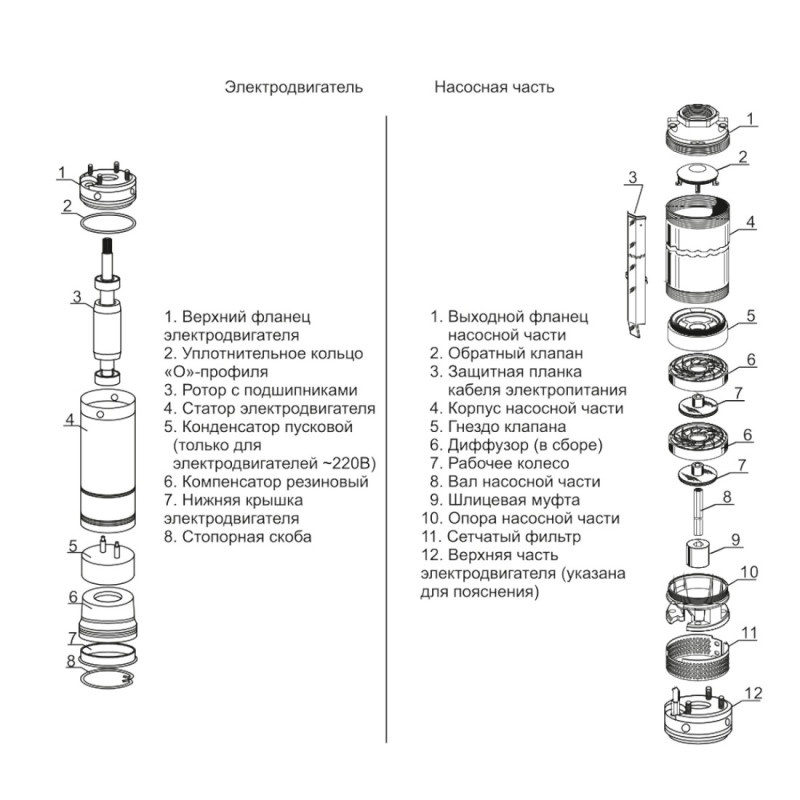 Электродвигатель

1
2
3
4
5
6
7
8

1. Верхний фланец электродвигателя
2. Уплотнительное кольцо «О»-профиля
3. Ротор с подшипниками
4. Статор электродвигателя
5. Конденсатор пусковой (только для электродвигателей ~220В)
6. Компенсатор резиновый
7. Нижняя крышка электродвигателя
8. Стопорная скоба

Насосная часть

1. Выходной фланец насосной части
2. Обратный клапан
3. Защитная планка кабеля электропитания
4. Корпус насосной части
5. Гнездо клапана
6. Диффузор (в сборе)
7. Рабочее колесо
8. Вал насосной части
9. Шлицевая муфта
10. Опора насосной части
11. Сетчатый фильтр
12. Верхняя часть электродвигателя (указана для пояснения)

1
2
3
4
5
6
7
6
7
8
9
10
11
12