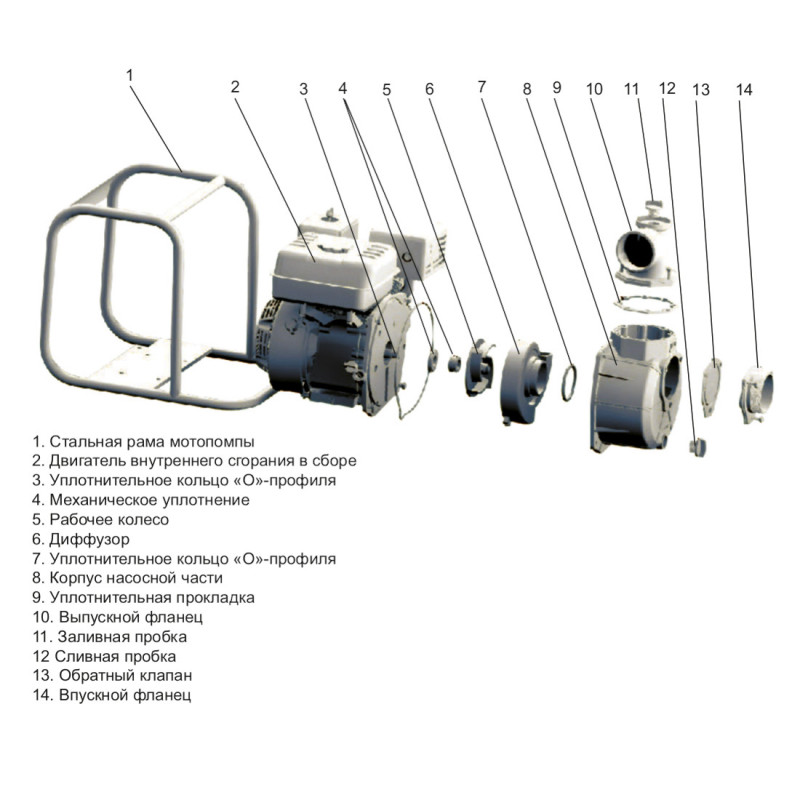 1 2 3 4 5 6 7 8 9 10 11 12 13 14

1. Стальная рама мотопомпы
2. Двигатель внутреннего сгорания в сборе
3. Уплотнительное кольцо «О»-профиля
4. Механическое уплотнение
5. Рабочее колесо
6. Диффузор
7. Уплотнительное кольцо «О»-профиля
8. Корпус насосной части
9. Уплотнительная прокладка
10. Выпускной фланец
11. Заливная пробка
12 Сливная пробка
13. Обратный клапан
14. Впускной фланец