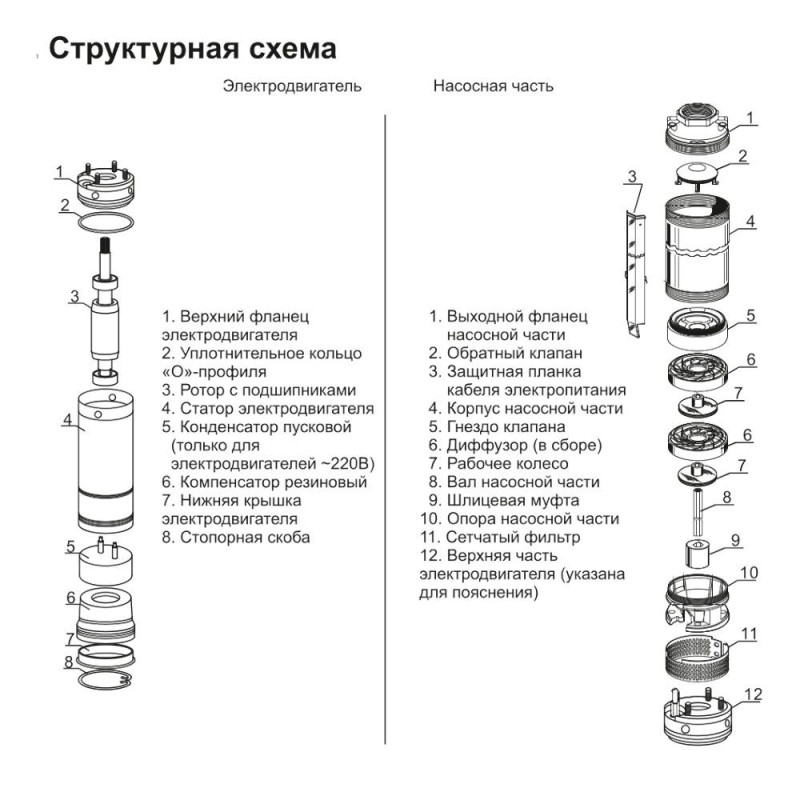 Структурная схема

Электродвигатель

1
2
3
4
5
6
7
8

1. Верхний фланец электродвигателя
2. Уплотнительное кольцо «О»-профиля
3. Ротор с подшипниками
4. Статор электродвигателя
5. Конденсатор пусковой (только для электродвигателей ~220В)
6. Компенсатор резиновый
7. Нижняя крышка электродвигателя
8. Стопорная скоба

Насосная часть

1. Выходной фланец насосной части
2. Обратный клапан
3. Защитная планка кабеля электропитания
4. Корпус насосной части
5. Гнездо клапана
6. Диффузор (в сборе)
7. Рабочее колесо
8. Вал насосной части
9. Шлицевая муфта
10. Опора насосной части
11. Сетчатый фильтр
12. Верхняя часть электродвигателя (указана для пояснения)

1
2
3
4
5
6
7
6
7
8
9
10
11
12