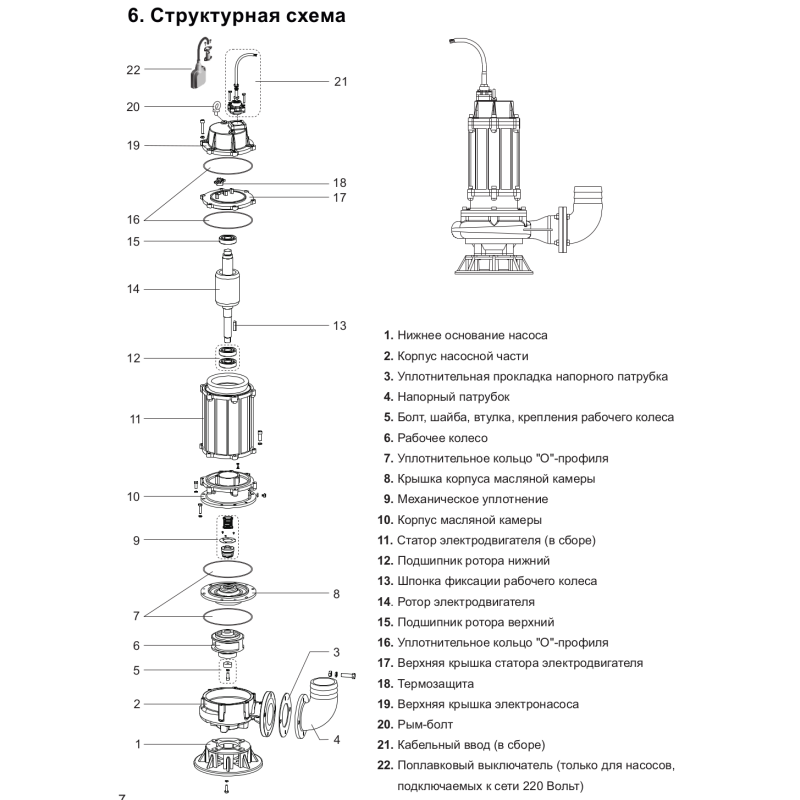 6. Структурная схема

22
21
20
19
18
17
16
15
14
13
12
11
10
9
8
7
6
5
3
2
4
1

1. Нижнее основание насоса
2. Корпус насосной части
3. Уплотнительная прокладка напорного патрубка
4. Напорный патрубок
5. Болт, шайба, втулка, крепления рабочего колеса
6. Рабочее колесо
7. Уплотнительное кольцо "О"-профиля
8. Крышка корпуса масляной камеры
9. Механическое уплотнение
10. Корпус масляной камеры
11. Статор электродвигателя (в сборе)
12. Подшипник ротора нижний
13. Шпонка фиксации рабочего колеса
14. Ротор электродвигателя
15. Подшипник ротора верхний
16. Уплотнительное кольцо "О"-профиля
17. Верхняя крышка статора электродвигателя
18. Термозащита
19. Верхняя крышка электронасоса
20. Рым-болт
21. Кабельный ввод (в сборе)
22. Поплавковый выключатель (только для насосов, подключаемых к сети 220 Вольт)

7