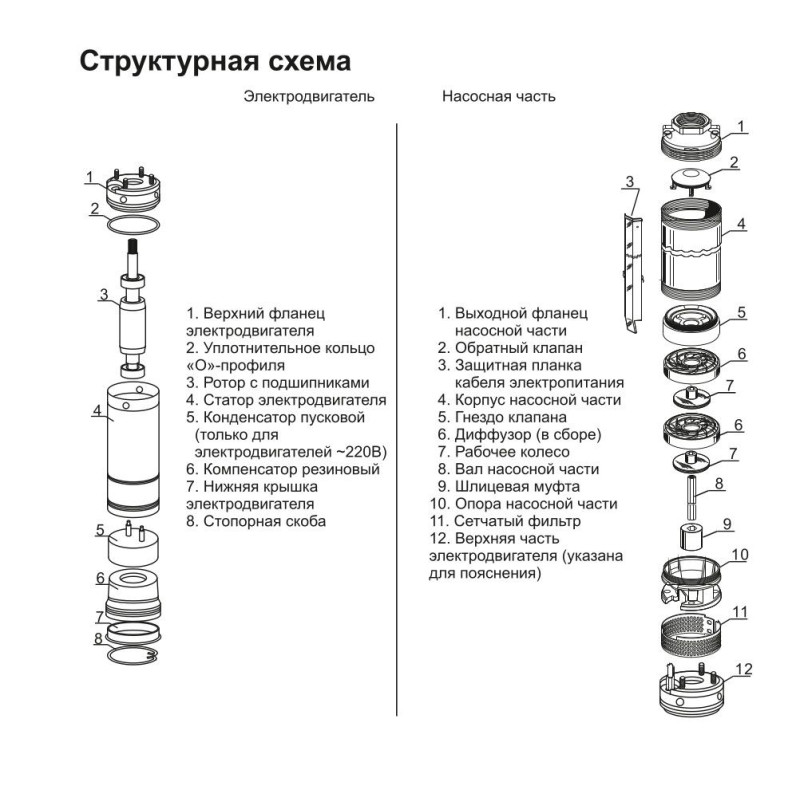 Структурная схема

Электродвигатель

1
2
3
4
5
6
7
8

1. Верхний фланец электродвигателя
2. Уплотнительное кольцо «О»-профиля
3. Ротор с подшипниками
4. Статор электродвигателя
5. Конденсатор пусковой (только для электродвигателей ~220В)
6. Компенсатор резиновый
7. Нижняя крышка электродвигателя
8. Стопорная скоба

Насосная часть

1. Выходной фланец насосной части
2. Обратный клапан
3. Защитная планка кабеля электропитания
4. Корпус насосной части
5. Гнездо клапана
6. Диффузор (в сборе)
7. Рабочее колесо
8. Вал насосной части
9. Шлицевая муфта
10. Опора насосной части
11. Сетчатый фильтр
12. Верхняя часть электродвигателя (указана для пояснения)

1
2
3
4
5
6
7
6
7
8
9
10
11
12