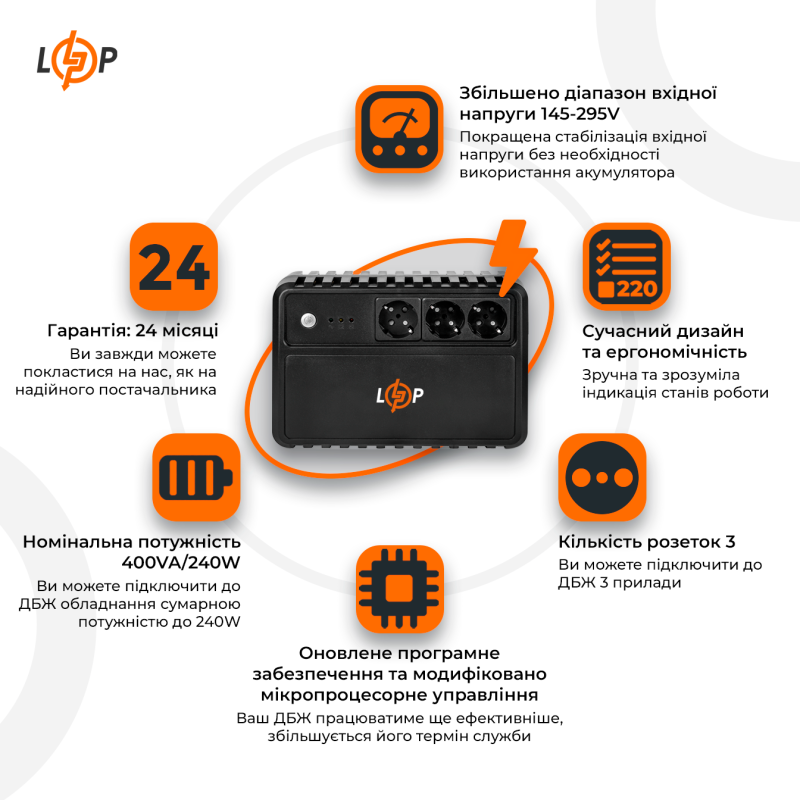 LP

Збільшено діапазон вхідної напруги 145-295V
Покращена стабілізація вхідної напруги без необхідності використання акумулятора

24

Гарантія: 24 місяці
Ви завжди можете покластися на нас, як на надійного постачальника

220

Сучасний дизайн та ергономічність
Зручна та зрозуміла індикація станів роботи

LP

Номінальна потужність 400VA/240W
Ви можете підключити до ДБЖ обладнання сумарною потужністю до 240W

Кількість розеток 3
Ви можете підключити до ДБЖ 3 прилади

Оновлене програмне забезпечення та модифіковано мікропроцесорне управління
Ваш ДБЖ працюватиме ще ефективніше, збільшується його термін служби