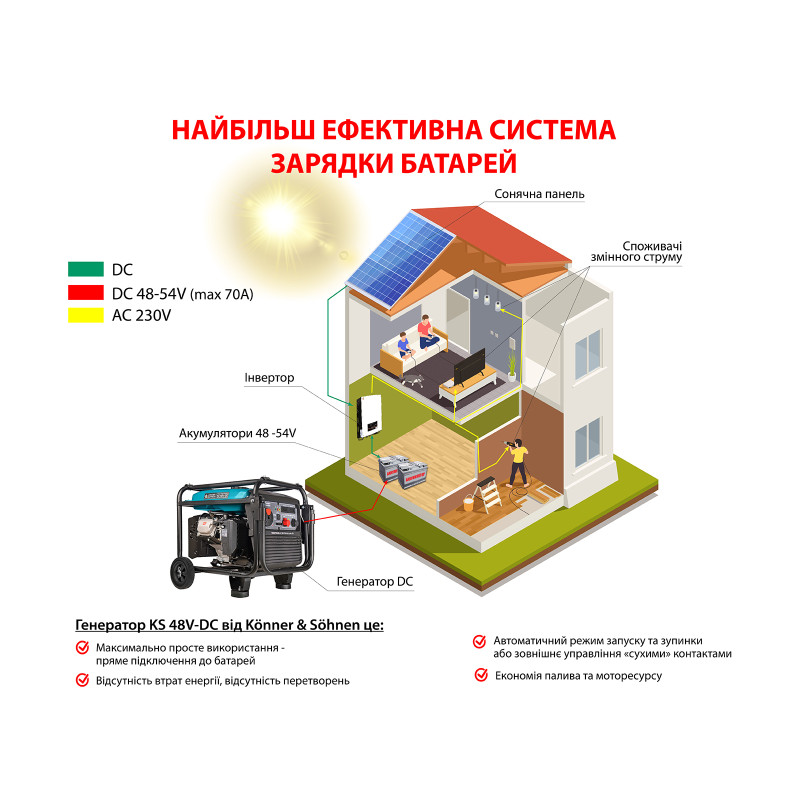 НАЙБІЛЬШ ЕФЕКТИВНА СИСТЕМА ЗАРЯДКИ БАТАРЕЙ

Сонячна панель

Споживачі змінного струму

DC
DC 48-54V (max 70A)
AC 230V

Інвертор

Акумулятори 48 -54V

Генератор DC

Генератор KS 48V-DC від Könner & Söhnen це:

Максимально просте використання - пряме підключення до батарей

Відсутність втрат енергії, відсутність перетворень

Автоматичний режим запуску та зупинки або зовнішнє управління «сухими» контактами

Економія палива та моторесурсу