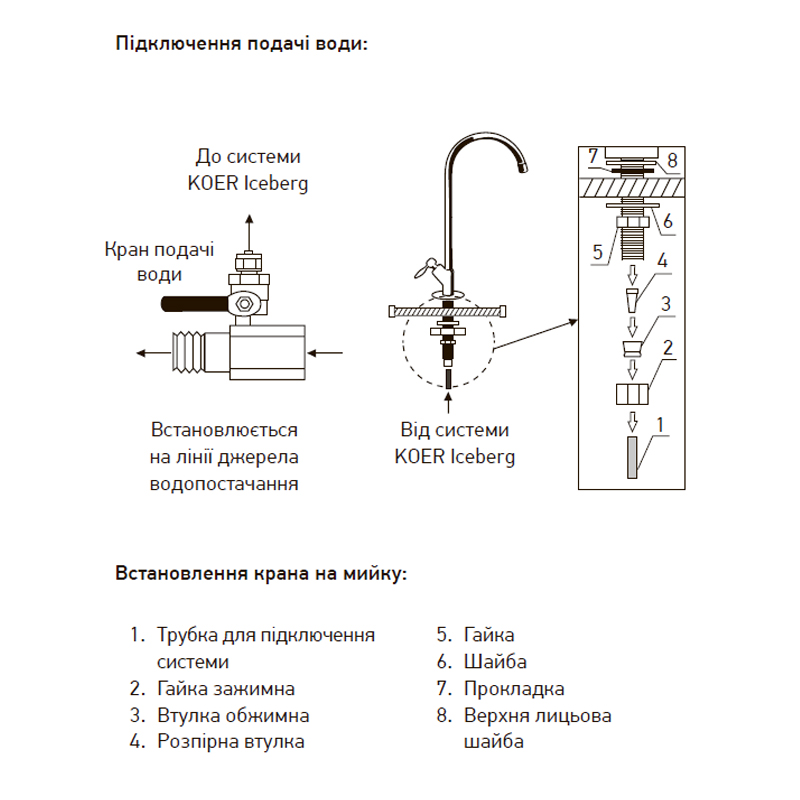 Підключення подачі води:

До системи
KOER Iceberg

Кран подачі
води

Встановлюється
на лінії джерела
водопостачання

Від системи
KOER Iceberg

7
8
6
5
4
3
2
1

Встановлення крана на мийку:

1. Трубка для підключення системи
2. Гайка зажимна
3. Втулка обжимна
4. Розпірна втулка

5. Гайка
6. Шайба
7. Прокладка
8. Верхня лицьова шайба