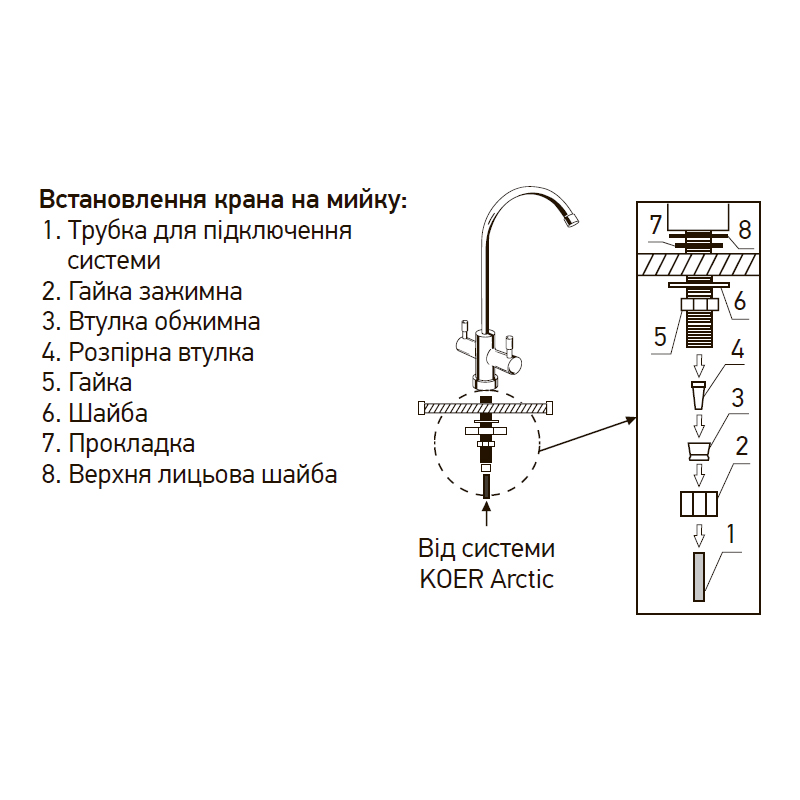 Встановлення крана на мийку:
1. Трубка для підключення системи
2. Гайка зажимна
3. Втулка обжимна
4. Розпірна втулка
5. Гайка
6. Шайба
7. Прокладка
8. Верхня лицьова шайба

Від системи KOER Arctic

7
8
6
5
4
3
2
1