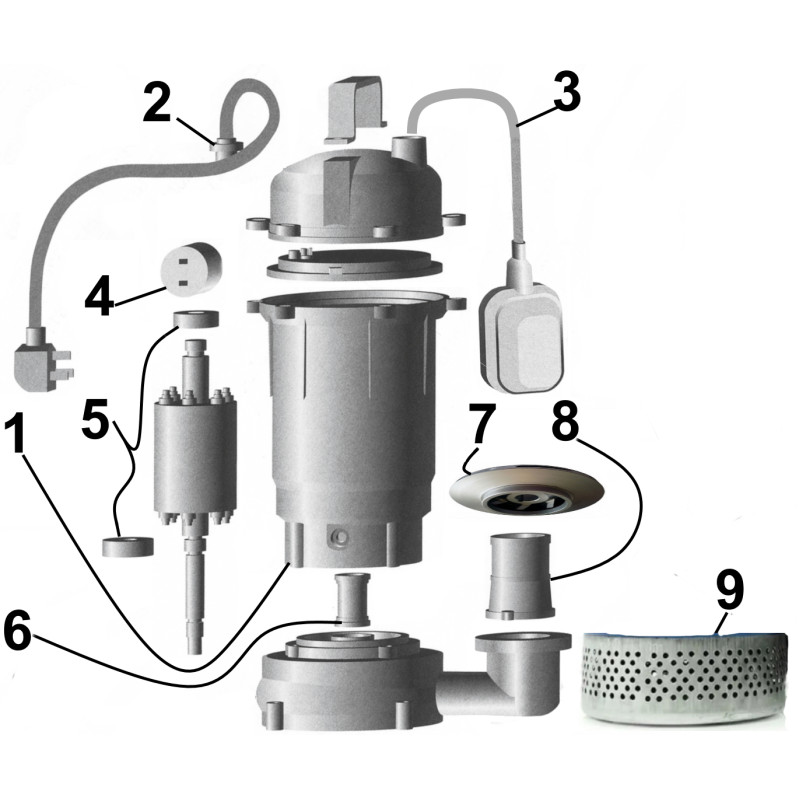 2
3
4
5
1
7
8
6
9