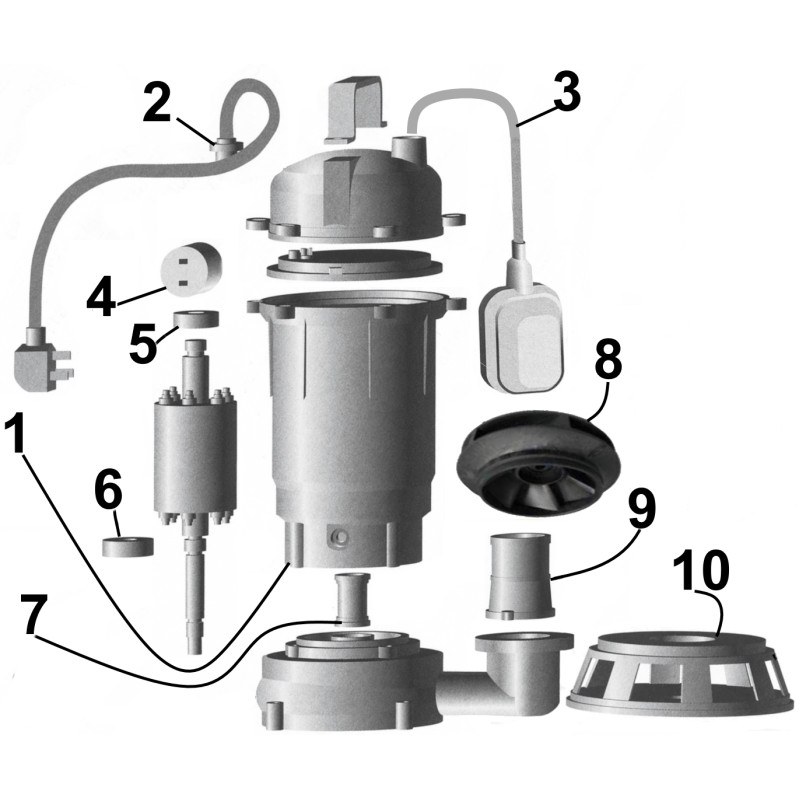 2
3
4
5
8
1
6
9
10
7