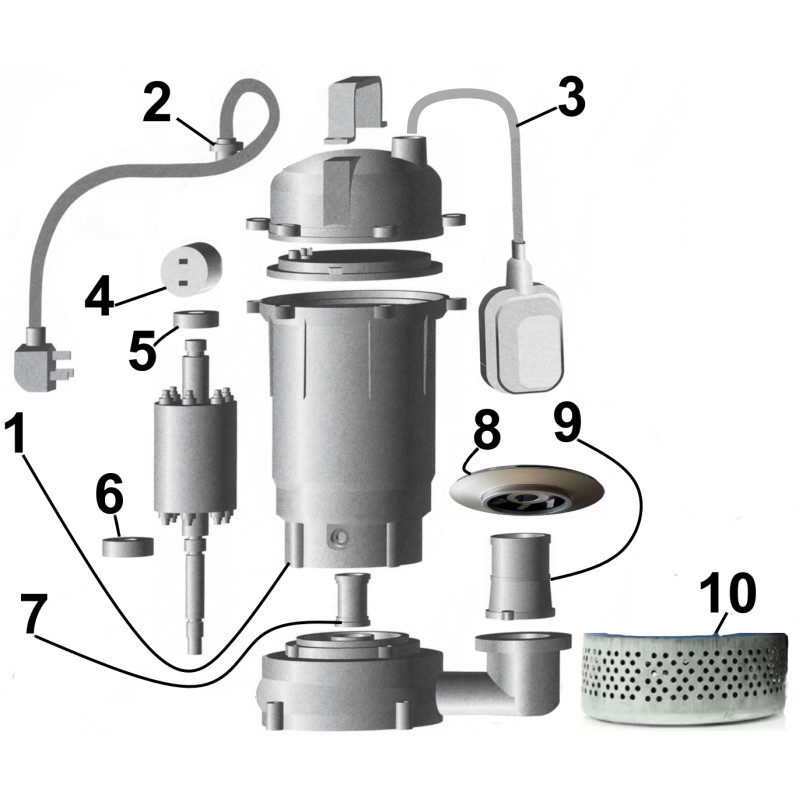 2
3
4
5
1
6
8
9
7
10