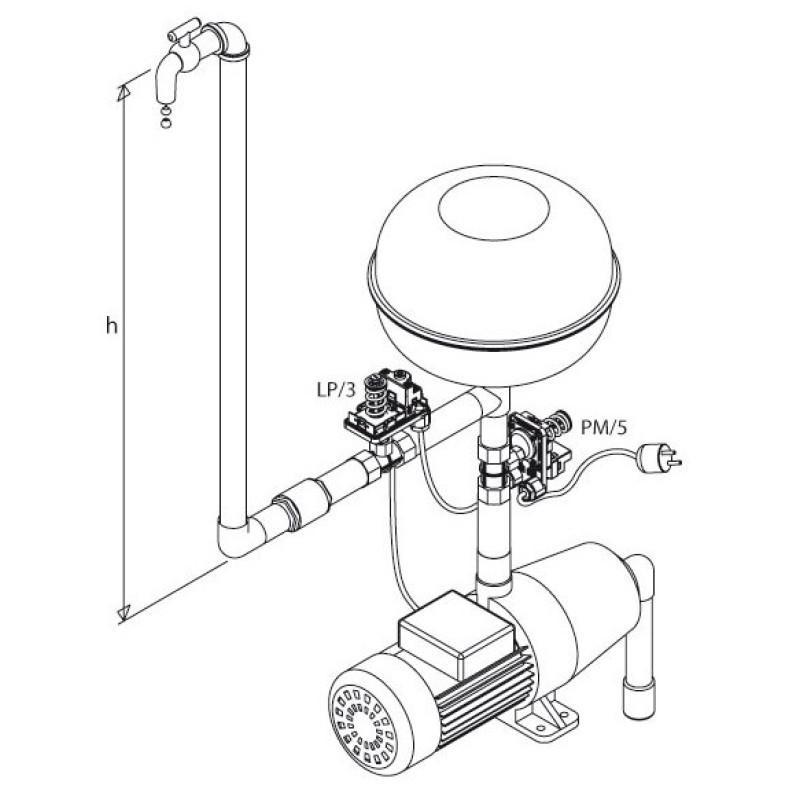 h

LP/3

PM/5