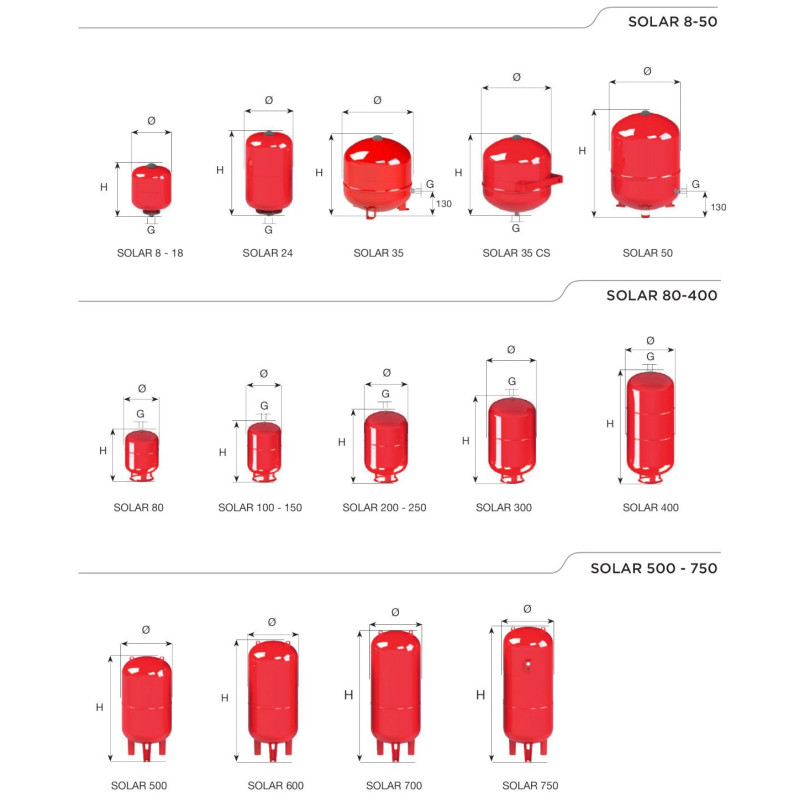 SOLAR 8-50

Ø
H
G
SOLAR 8 - 18

Ø
H
G
SOLAR 24

Ø
H
G
130
SOLAR 35

Ø
H
G
SOLAR 35 CS

Ø
H
G
130
SOLAR 50

SOLAR 80-400

Ø
G
H
SOLAR 80

Ø
G
H
SOLAR 100 - 150

Ø
G
H
SOLAR 200 - 250

Ø
G
H
SOLAR 300

Ø
G
H
SOLAR 400

SOLAR 500 - 750

Ø
H
SOLAR 500

Ø
H
SOLAR 600

Ø
H
SOLAR 700

Ø
H
SOLAR 750