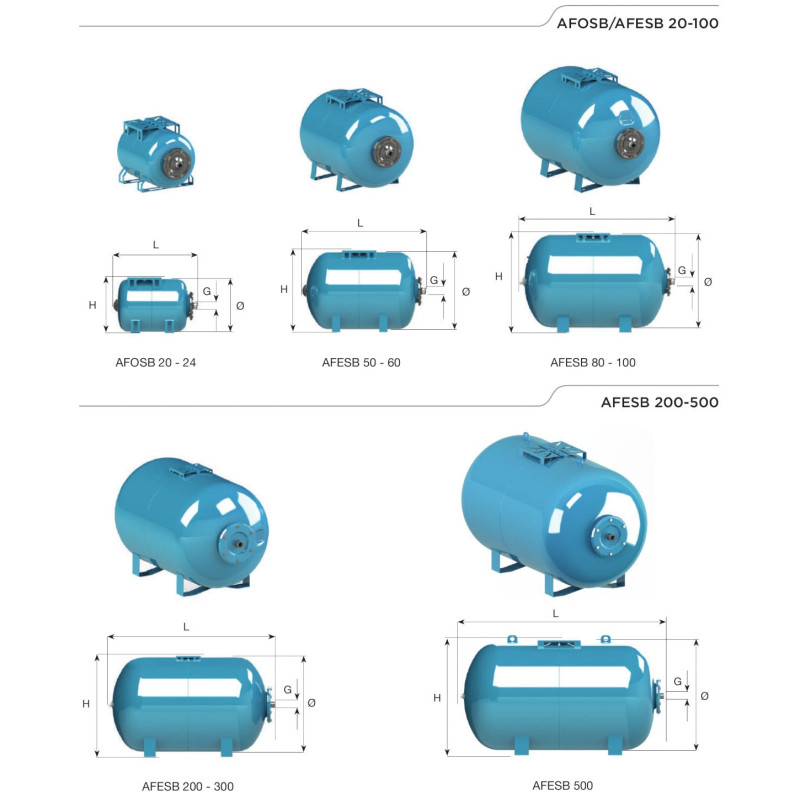 AFOSB/AFESB 20-100

L

H

G

Ø

AFOSB 20 - 24

L

H

G

Ø

AFESB 50 - 60

L

H

G

Ø

AFESB 80 - 100

AFESB 200-500

L

H

G

Ø

AFESB 200 - 300

L

H

G

Ø

AFESB 500